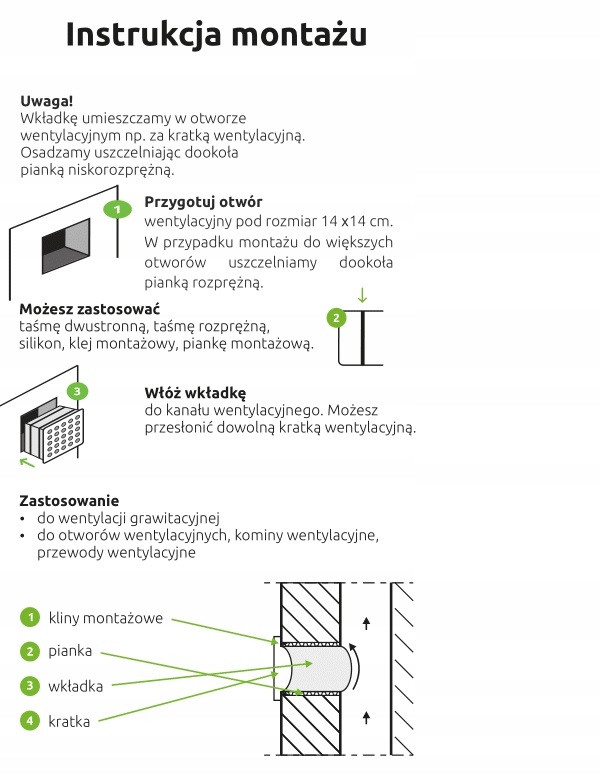 Instrukcja montażu

Uwaga!
Wkładkę umieszczamy w otworze wentylacyjnym np. za kratką wentylacyjną. Osadzamy uszczelniając dookoła pianką niskorozprężną.

1

Przygotuj otwór
wentylacyjny pod rozmiar 14 x14 cm. W przypadku montażu do większych otworów uszczelniamy dookoła pianką rozprężną.

Możesz zastosować
taśmę dwustronną, taśmę rozprężną, silikon, klej montażowy, piankę montażową.

2

3

Włóż wkładkę
do kanału wentylacyjnego. Możesz przesłonić dowolną kratką wentylacyjną.

Zastosowanie
• do wentylacji grawitacyjnej
• do otworów wentylacyjnych, kominy wentylacyjne, przewody wentylacyjne

1 kliny montażowe
2 pianka
3 wkładka
4 kratka