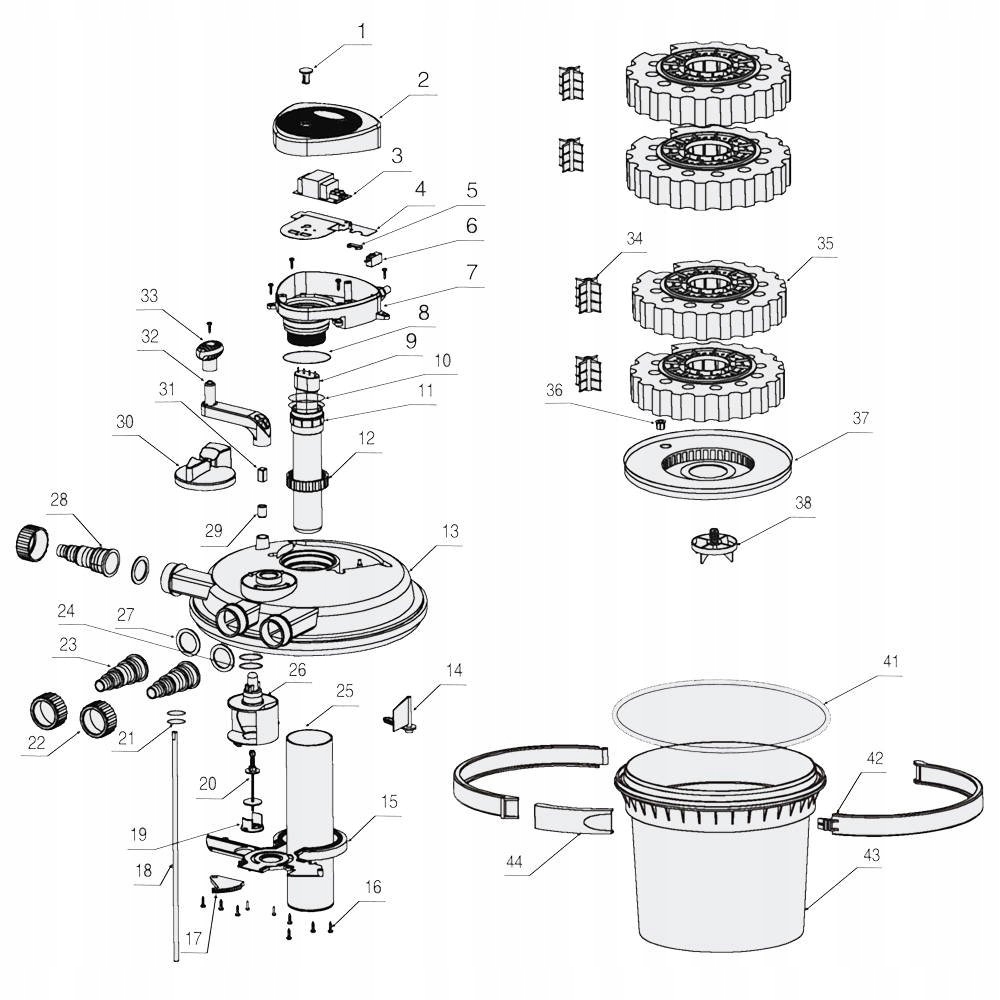 1
2
3
4
5
6
7
8
9
10
11
12
13
14
15
16
17
18
19
20
21
22
23
24
25
26
27
28
29
30
31
32
33
34
35
36
37
38
41
42
43
44