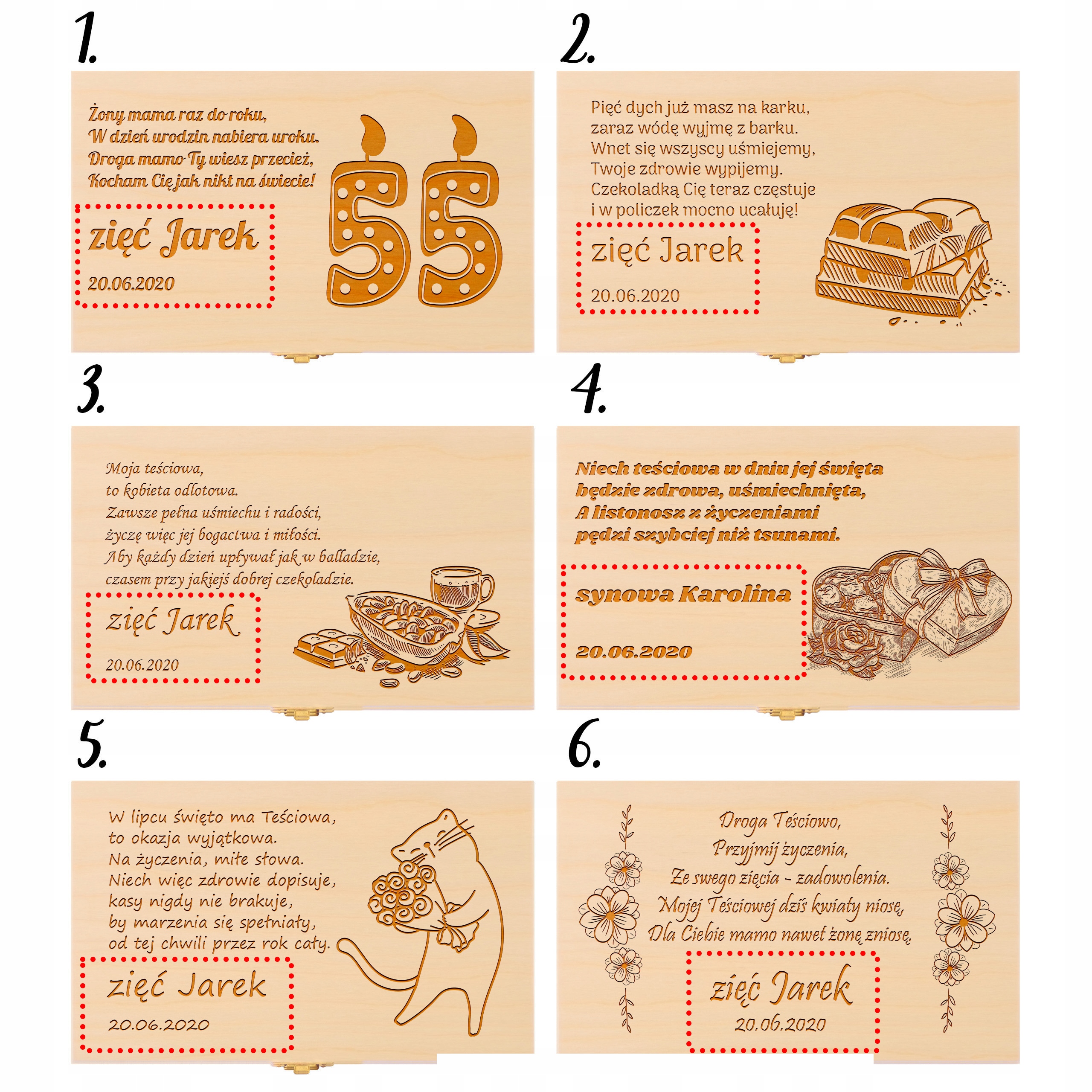 1.

Żony mama raz do roku,
W dzień urodzin nabiera uroku.
Droga mamo Ty wiesz przecież,
Kocham Cię jak nikt na świecie!

zięć Jarek

20.06.2020

55

2.

Pięć dych już masz na karku,
zaraz wódę wyjmę z barku.
Wnet się wszyscy uśmiejemy,
Twoje zdrowie wypijemy.
Czekoladką Cię teraz częstuje
i w policzek mocno ucałuję!

zięć Jarek

20.06.2020

3.

Moja teściowa,
to kobieta odlotowa.
Zawsze pełna uśmiechu i radości,
życzę więc jej bogactwa i miłości.
Aby każdy dzień upływał jak w balladzie,
czasem przy jakiejś dobrej czekoladzie.

zięć Jarek

20.06.2020

4.

Niech teściowa w dniu jej święta
będzie zdrowa, uśmiechnięta,
A listonosz z życzeniami
pędzi szybciej niż tsunami.

synowa Karolina

20.06.2020

5.

W lipcu święto ma Teściowa,
to okazja wyjątkowa.
Na życzenia, miłe słowa.
Niech więc zdrowie dopisuje,
kasy nigdy nie brakuje,
by marzenia się spełniały,
od tej chwili przez rok cały.

zięć Jarek

20.06.2020

6.

Droga Teściowo,
Przyjmij życzenia,
Ze swego zięcia - zadowolenia.
Mojej Teściowej dziś kwiaty niosę,
Dla Ciebie mamo nawet żonę zniosę.

zięć Jarek
20.06.2020