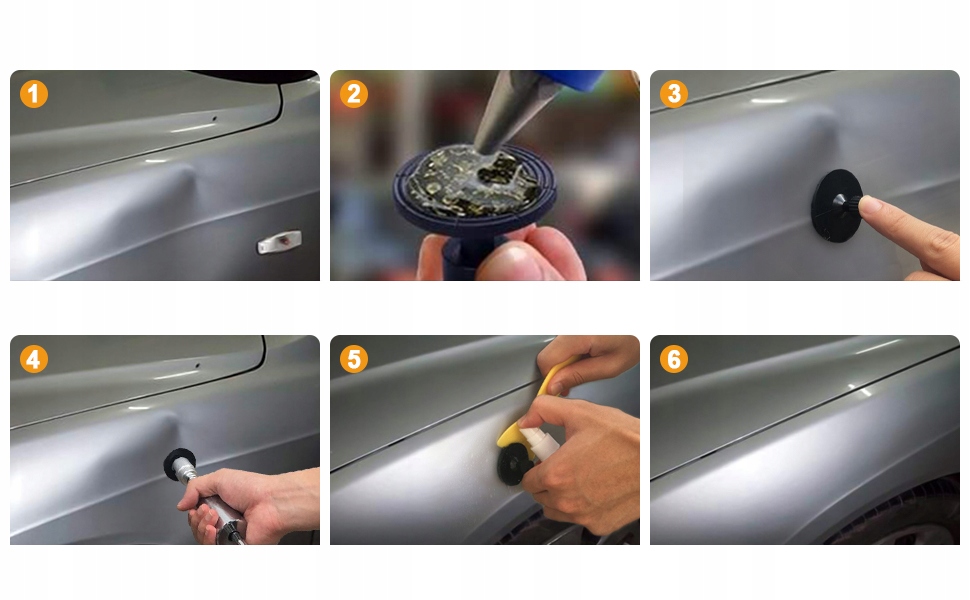 1

2

3

4

5

6