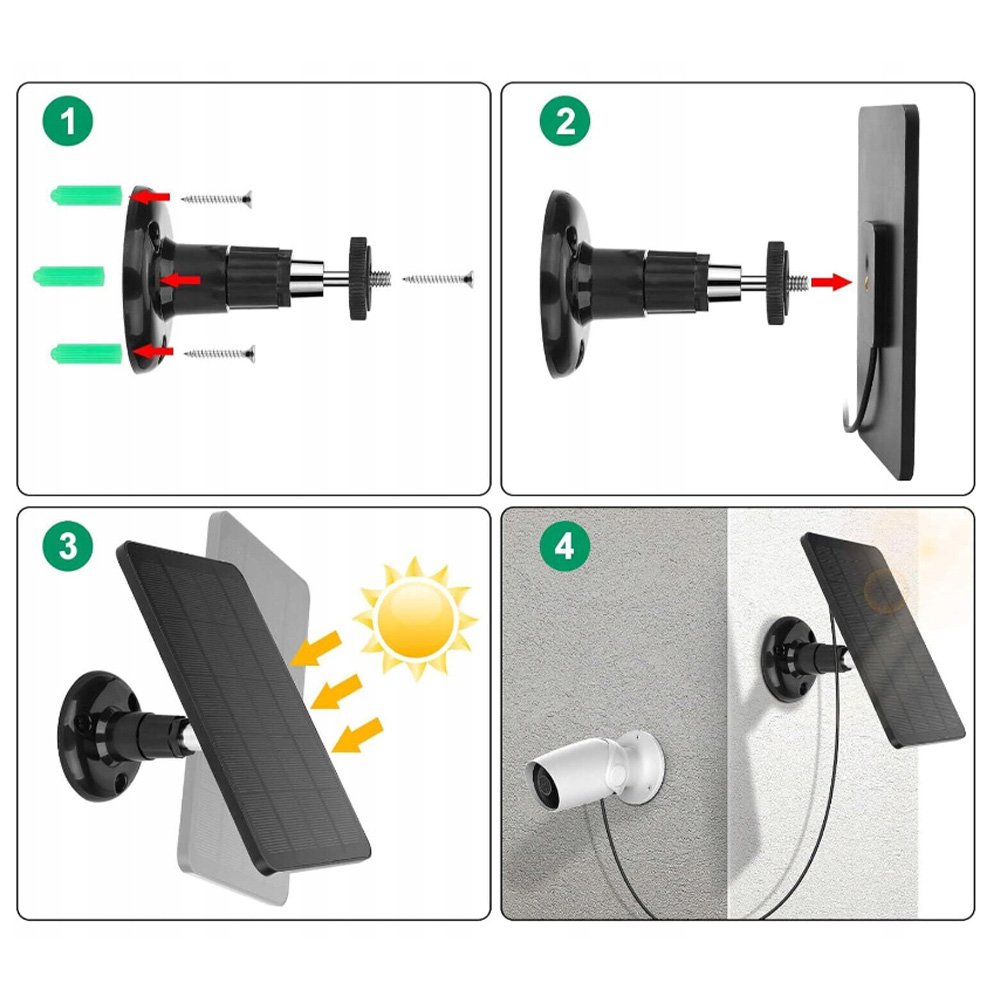 1

2

3

4