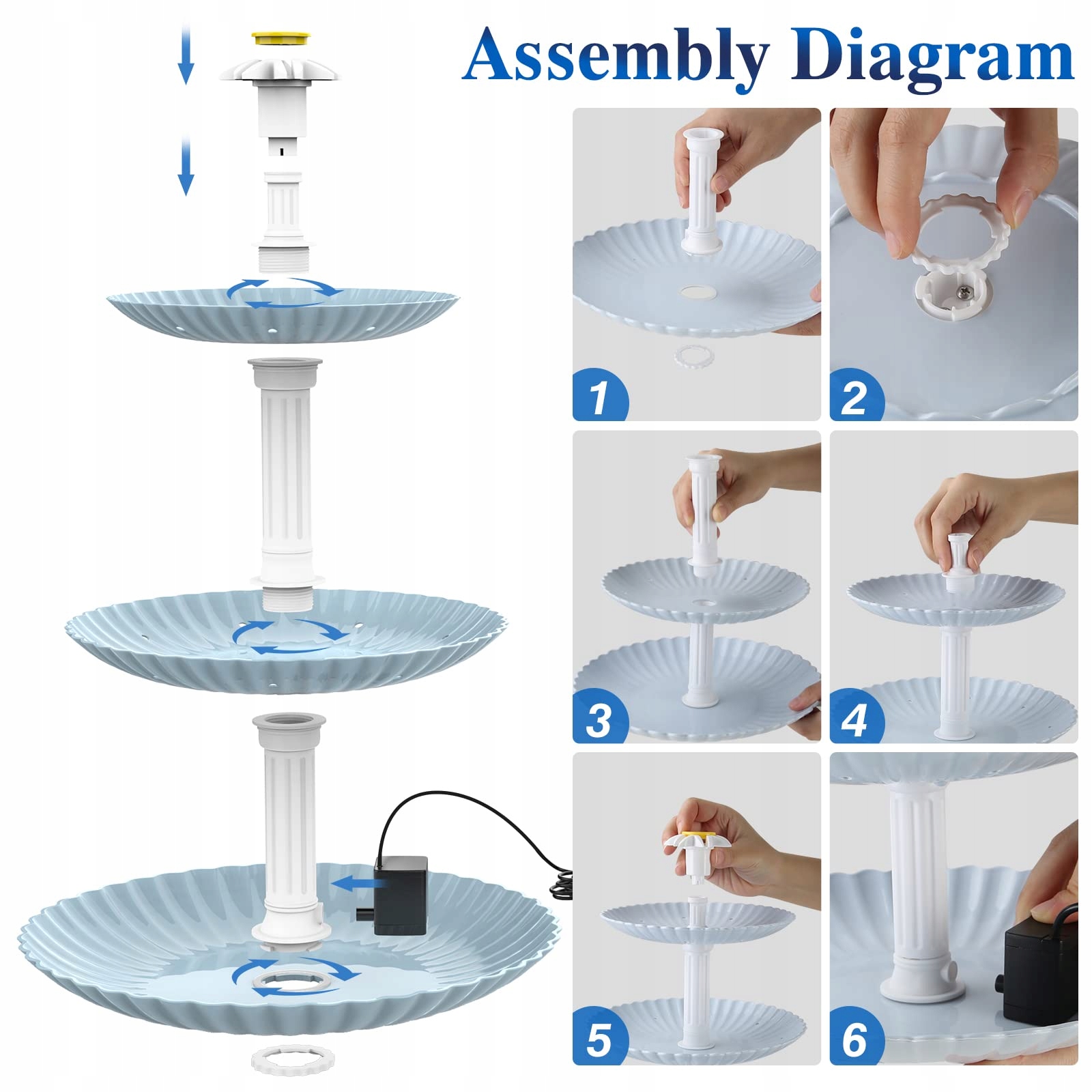 Assembly Diagram

1

2

3

4

5

6