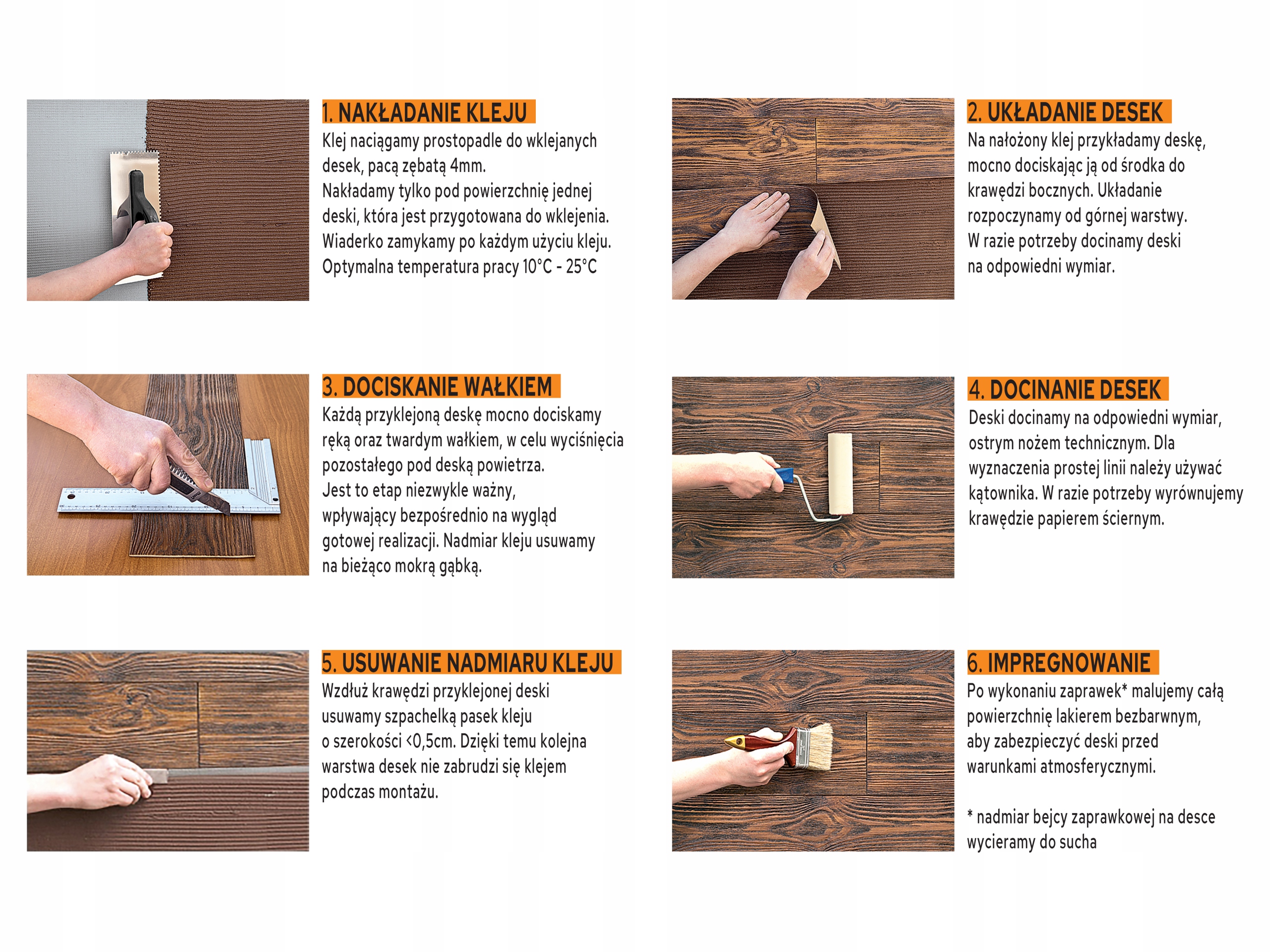 1. NAKŁADANIE KLEJU
Klej naciągamy prostopadle do wklejanych desek, pacą zębatą 4mm.
Nakładamy tylko pod powierzchnię jednej deski, która jest przygotowana do wklejenia.
Wiaderko zamykamy po każdym użyciu kleju.
Optymalna temperatura pracy 10°C - 25°C

2. UKŁADANIE DESEK
Na nałożony klej przykładamy deskę, mocno dociskając ją od środka do krawędzi bocznych. Układanie rozpoczynamy od górnej warstwy.
W razie potrzeby docinamy deski na odpowiedni wymiar.

3. DOCISKANIE WAŁKIEM
Każdą przyklejoną deskę mocno dociskamy ręką oraz twardym wałkiem, w celu wyciśnięcia pozostałego pod deską powietrza.
Jest to etap niezwykle ważny, wpływający bezpośrednio na wygląd gotowej realizacji. Nadmiar kleju usuwamy na bieżąco mokrą gąbką.

4. DOCINANIE DESEK
Deski docinamy na odpowiedni wymiar, ostrym nożem technicznym. Dla wyznaczenia prostej linii należy używać kątownika. W razie potrzeby wyrównujemy krawędzie papierem ściernym.

5. USUWANIE NADMIARU KLEJU
Wzdłuż krawędzi przyklejonej deski usuwamy szpachelką pasek kleju o szerokości <0,5cm. Dzięki temu kolejna warstwa desek nie zabrudzi się klejem podczas montażu.

6. IMPREGNOWANIE
Po wykonaniu zaprawek* malujemy całą powierzchnię lakierem bezbarwnym, aby zabezpieczyć deski przed warunkami atmosferycznymi.

* nadmiar bejcy zaprawkowej na desce wycieramy do sucha