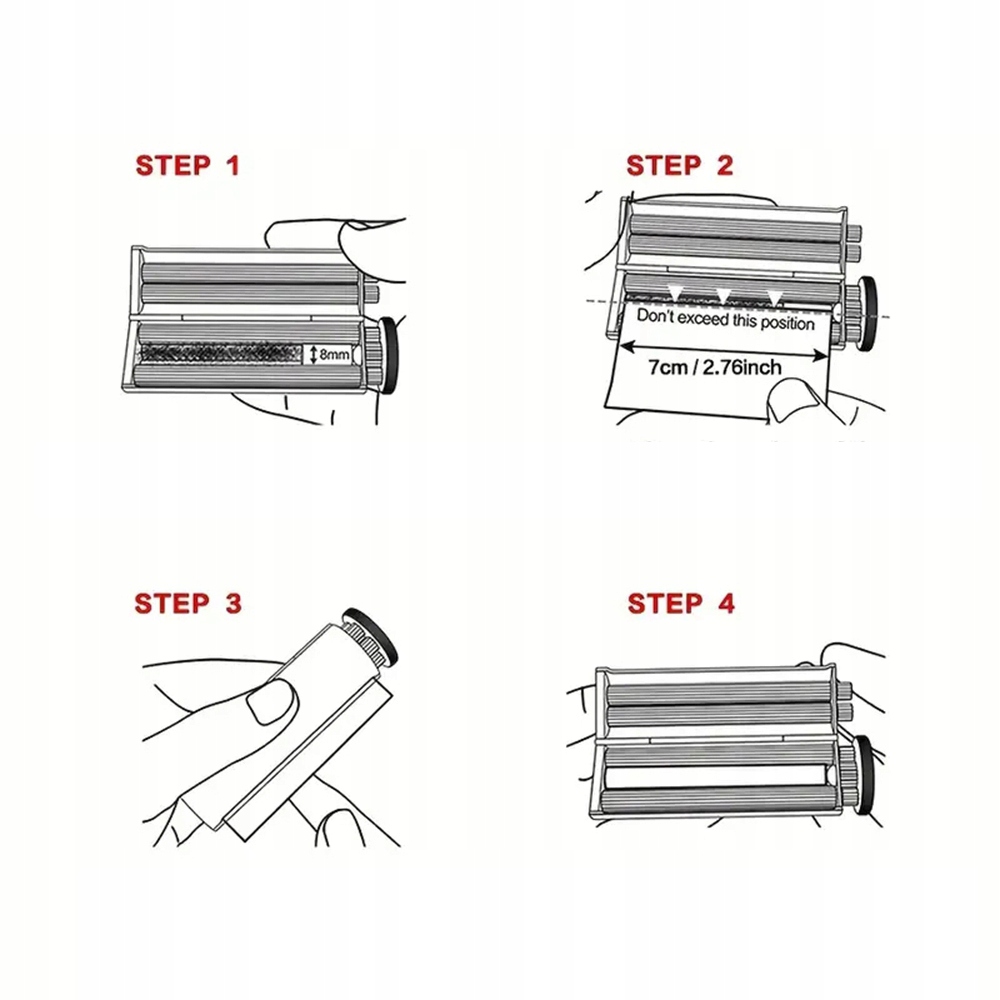 STEP 1

8mm

STEP 2

Don't exceed this position

7cm / 2.76inch

STEP 3

STEP 4