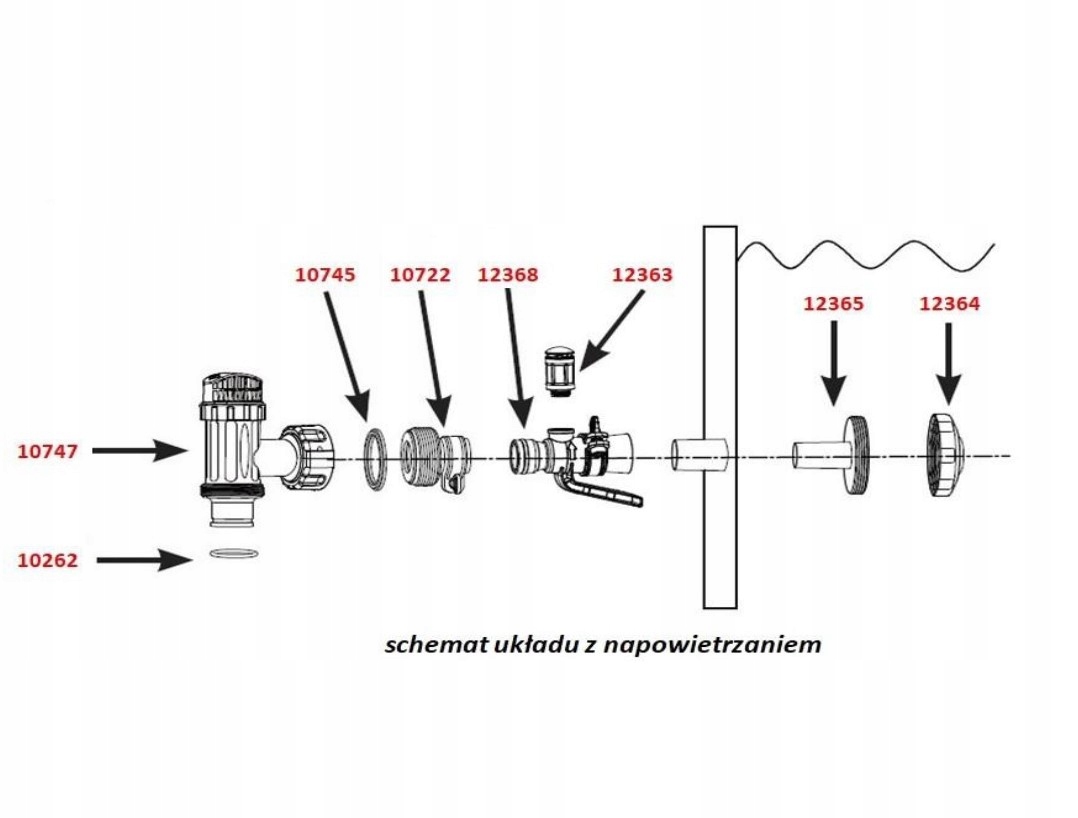 10745
10722
12368
12363
12365
12364
10747
10262

schemat układu z napowietrzaniem