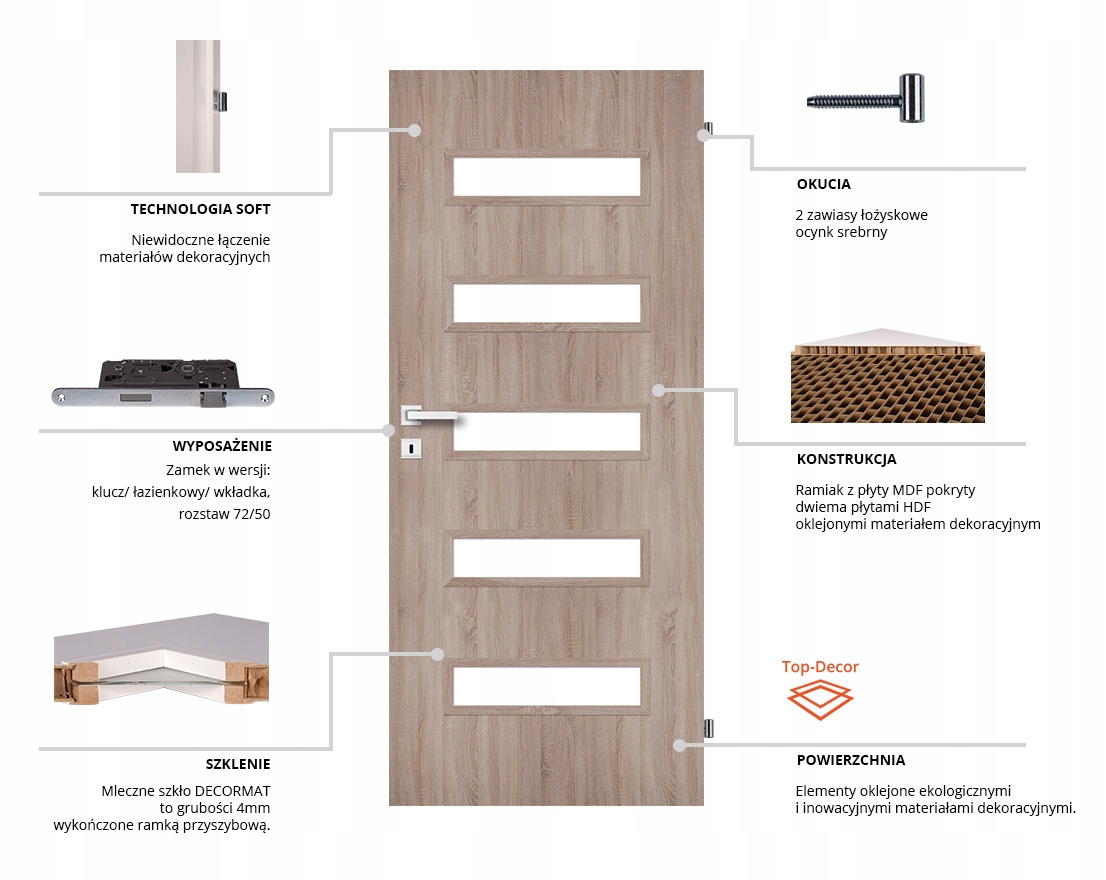 TECHNOLOGIA SOFT

Niewidoczne łączenie materiałów dekoracyjnych

WYPOSAŻENIE

Zamek w wersji: klucz/ łazienkowy/ wkładka, rozstaw 72/50

SZKLENIE

Mleczne szkło DECORMAT to grubości 4mm wykończone ramką przyszybową.

OKUCIA

2 zawiasy łożyskowe ocynk srebrny

KONSTRUKCJA

Ramiak z płyty MDF pokryty dwiema płytami HDF oklejonymi materiałem dekoracyjnym

Top-Decor

POWIERZCHNIA

Elementy oklejone ekologicznymi i inowacyjnymi materiałami dekoracyjnymi.