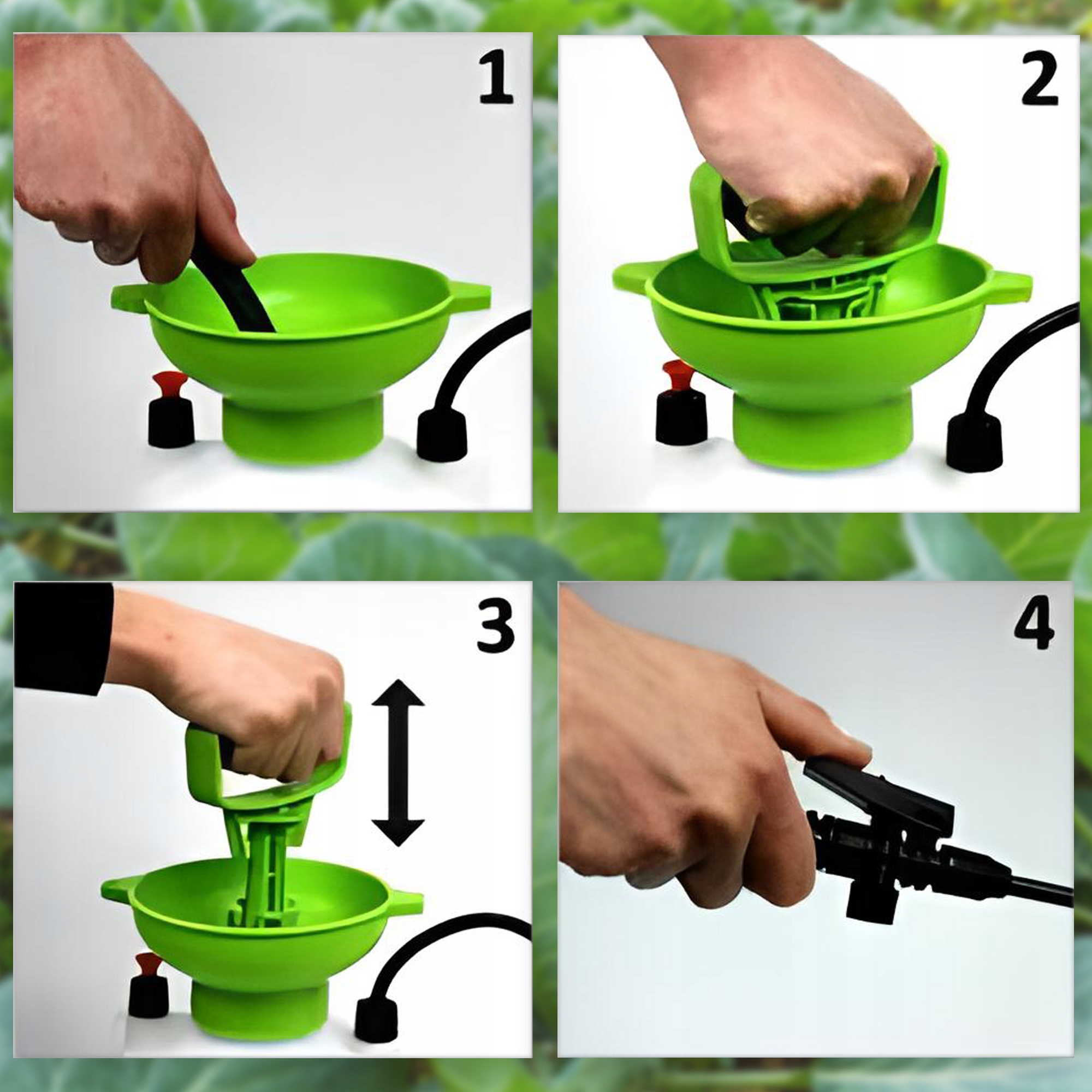 1

2

3

4