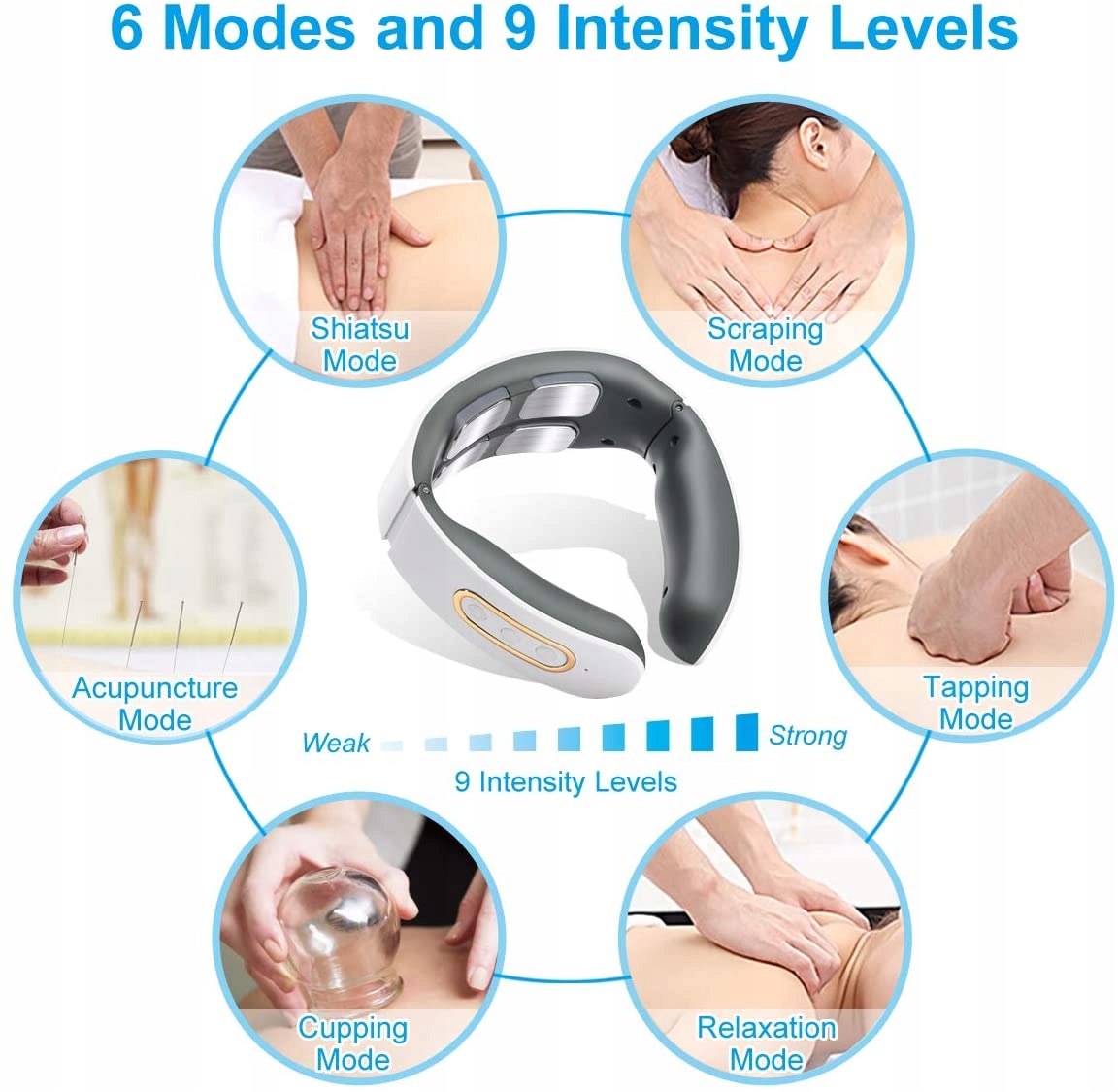 6 Modes and 9 Intensity Levels

Shiatsu Mode

Scraping Mode

Acupuncture Mode

Tapping Mode

Weak

Strong

9 Intensity Levels

Cupping Mode

Relaxation Mode