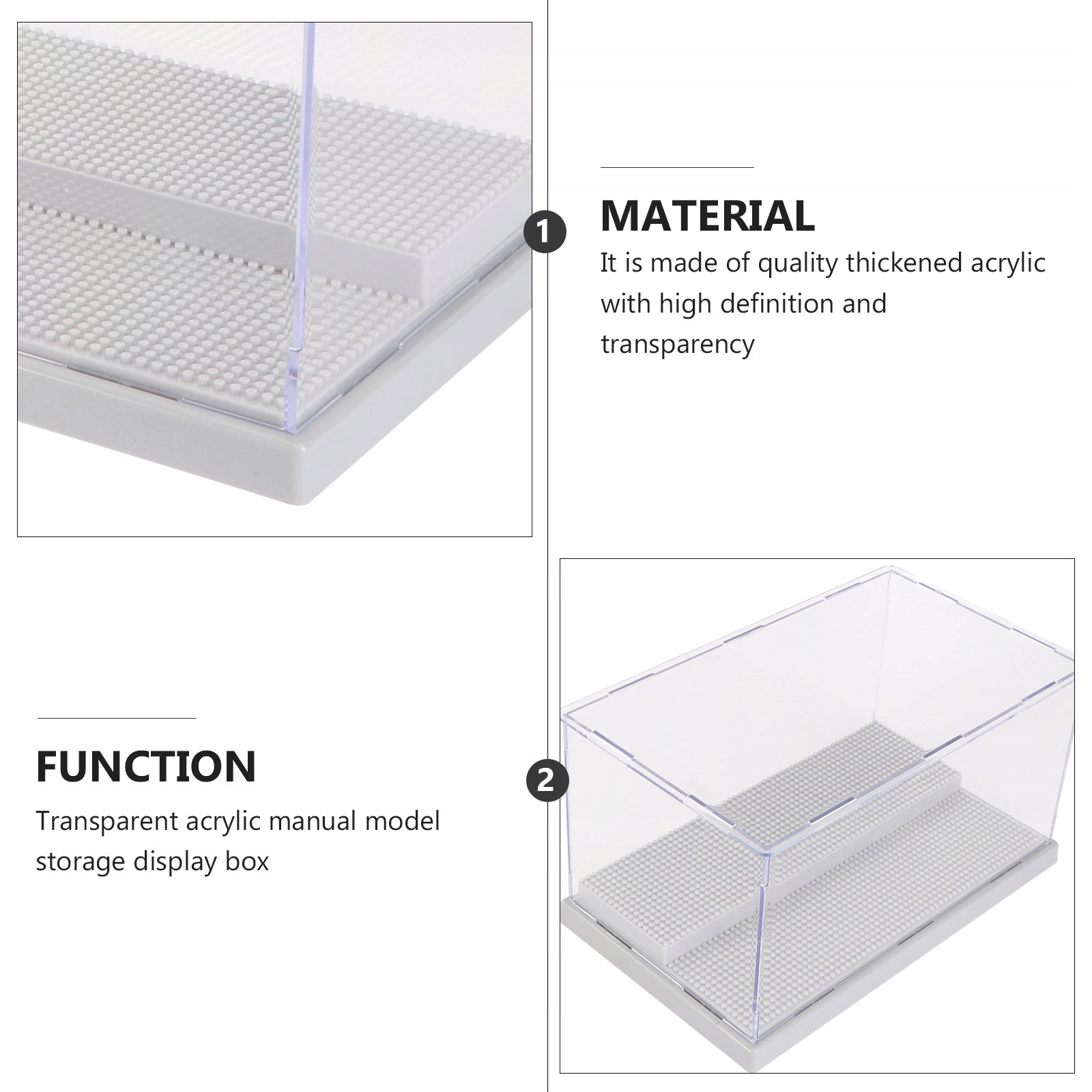 1

MATERIAL

It is made of quality thickened acrylic with high definition and transparency

FUNCTION

Transparent acrylic manual model storage display box

2