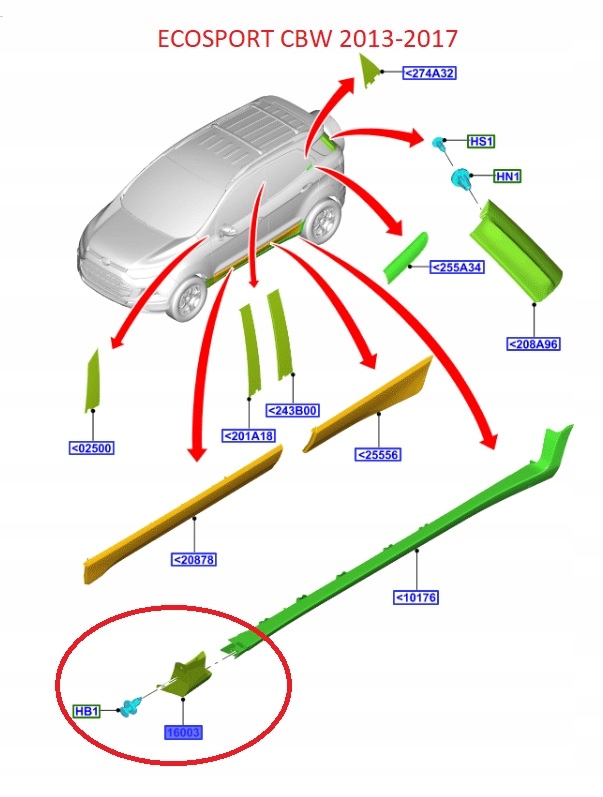 ECOSPORT CBW 2013-2017

<274A32

HS1

HN1

<255A34

<208A96

<02500

<201A18

<243B00

<25556

<20878

<10176

HB1

16003