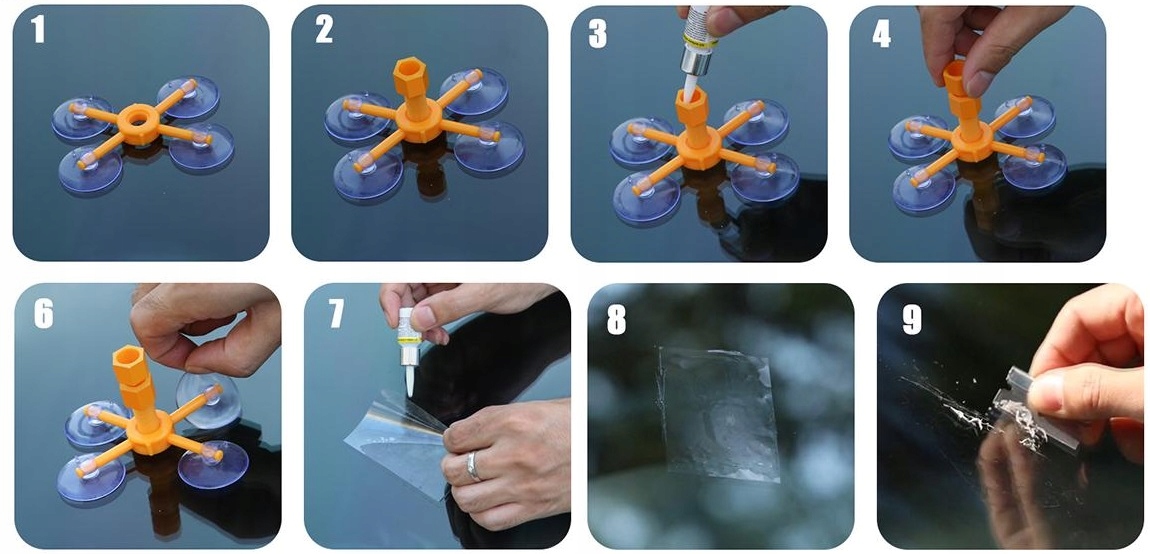 1

2

3

4

6

7

8

9