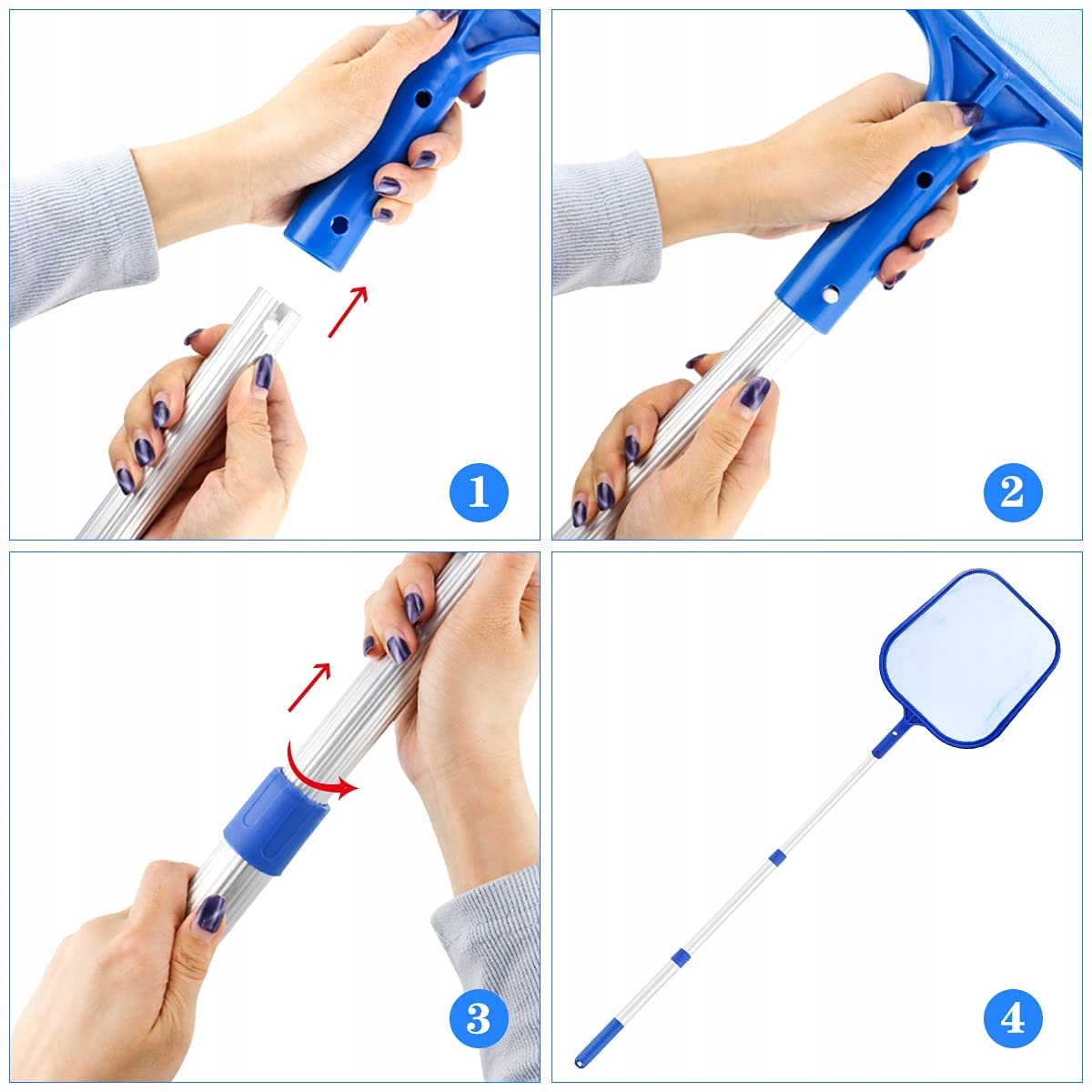 1

2

3

4