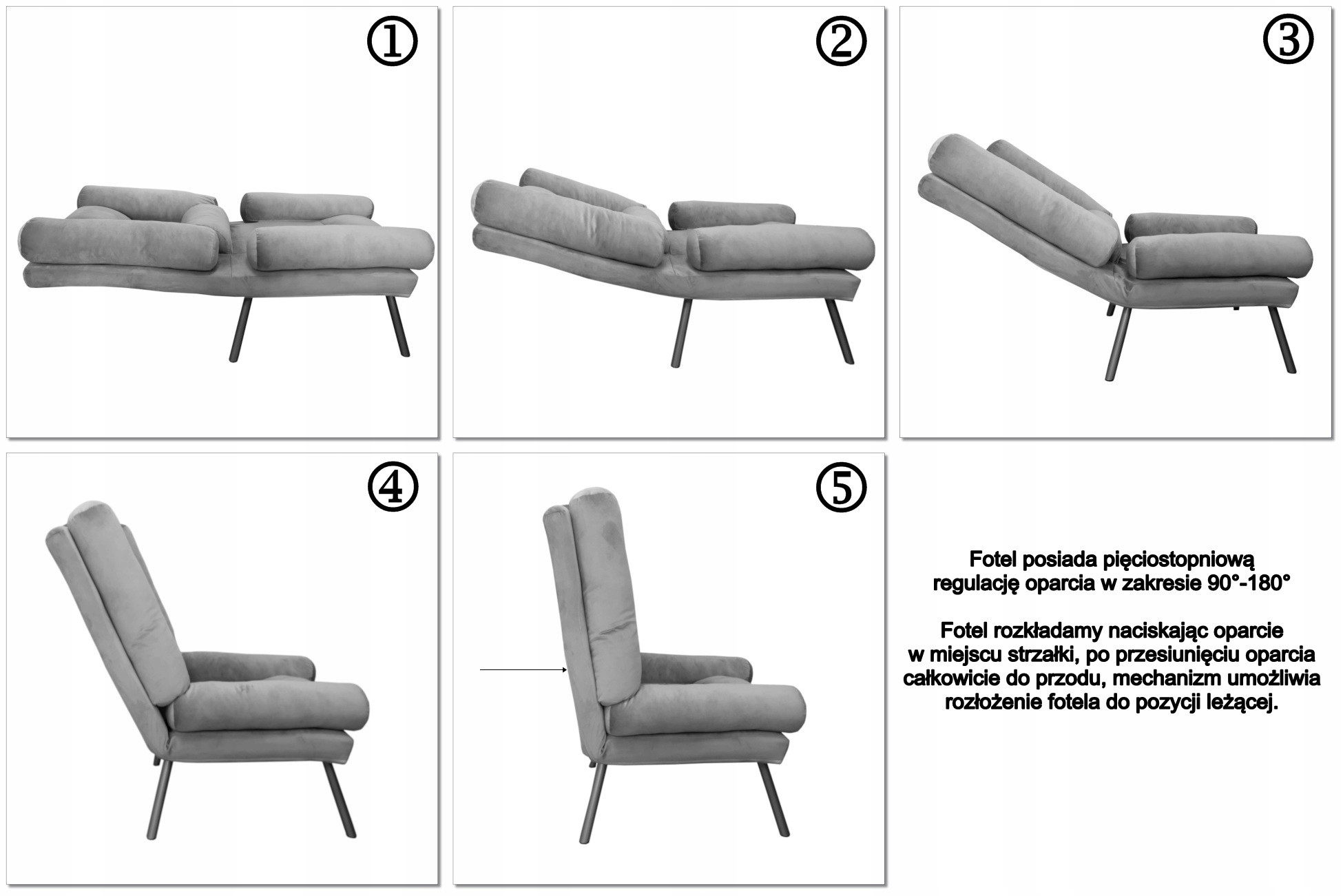 ①

②

③

④

⑤

Fotel posiada pięciostopniową regulację oparcia w zakresie 90°-180°

Fotel rozkładamy naciskając oparcie w miejscu strzałki, po przesiunięciu oparcia całkowicie do przodu, mechanizm umożliwia rozłożenie fotela do pozycji leżącej.