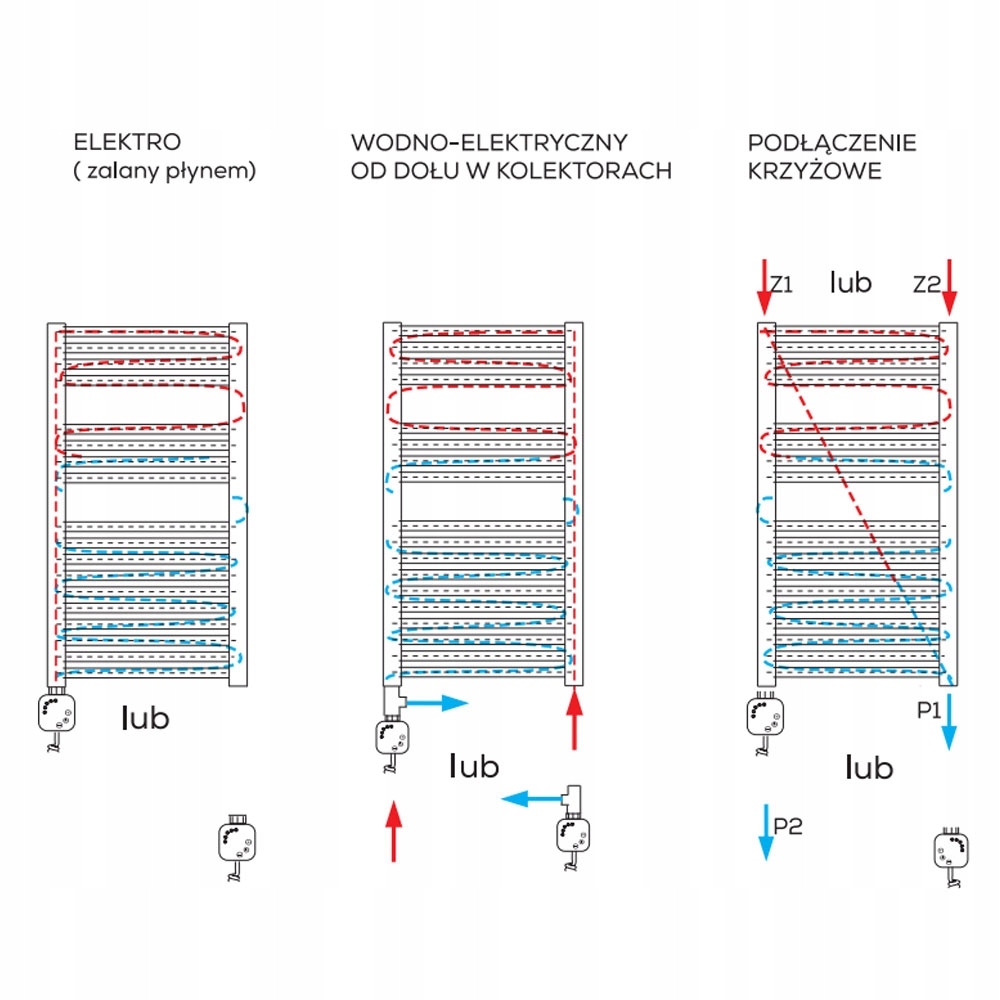 ELEKTRO
( zalany płynem)

lub

WODNO-ELEKTRYCZNY
OD DOŁU W KOLEKTORACH

lub

PODŁĄCZENIE
KRZYŻOWE

Z1 lub Z2

P1

lub

P2