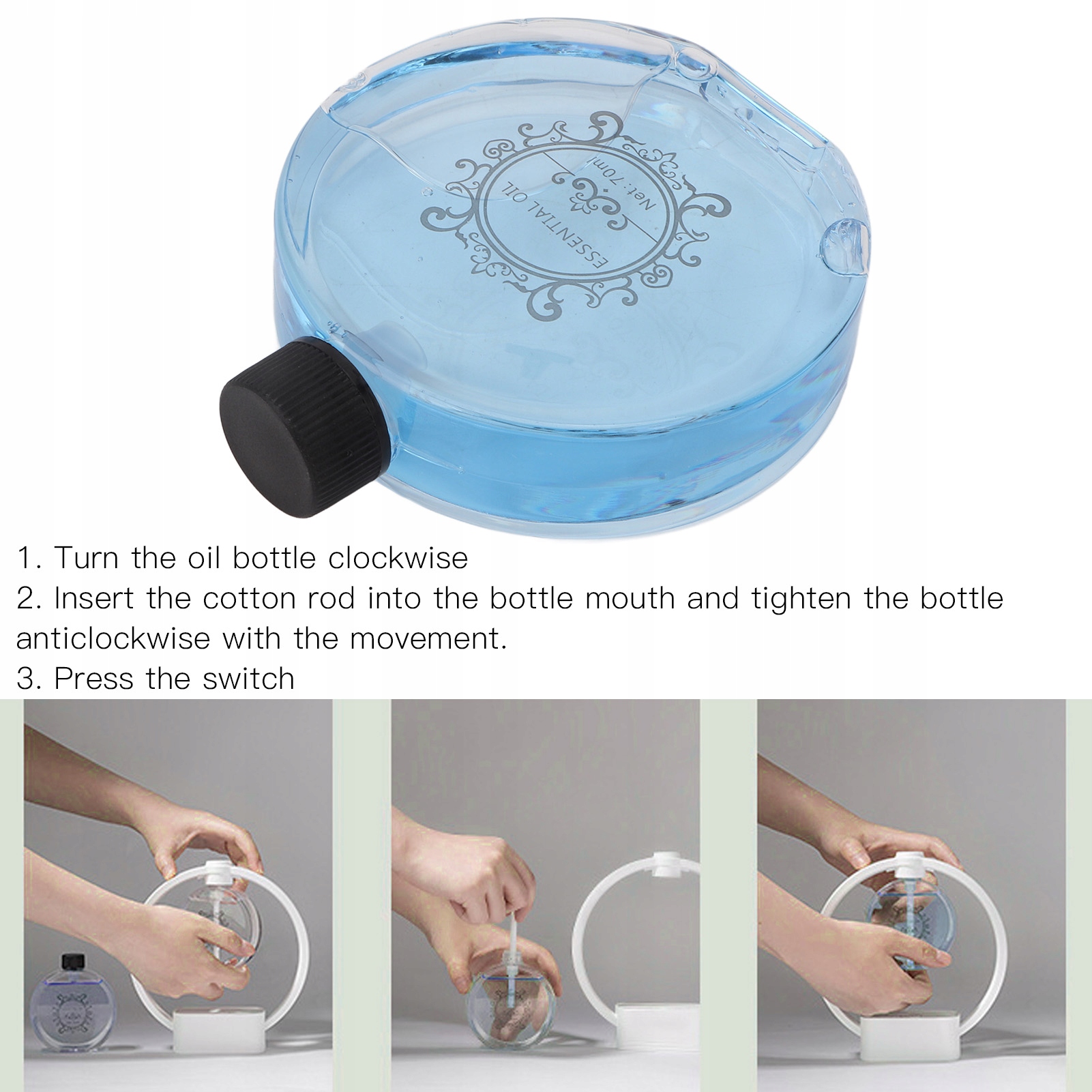 ESSENTIAL OIL
Net: 70ml

1. Turn the oil bottle clockwise
2. Insert the cotton rod into the bottle mouth and tighten the bottle anticlockwise with the movement.
3. Press the switch