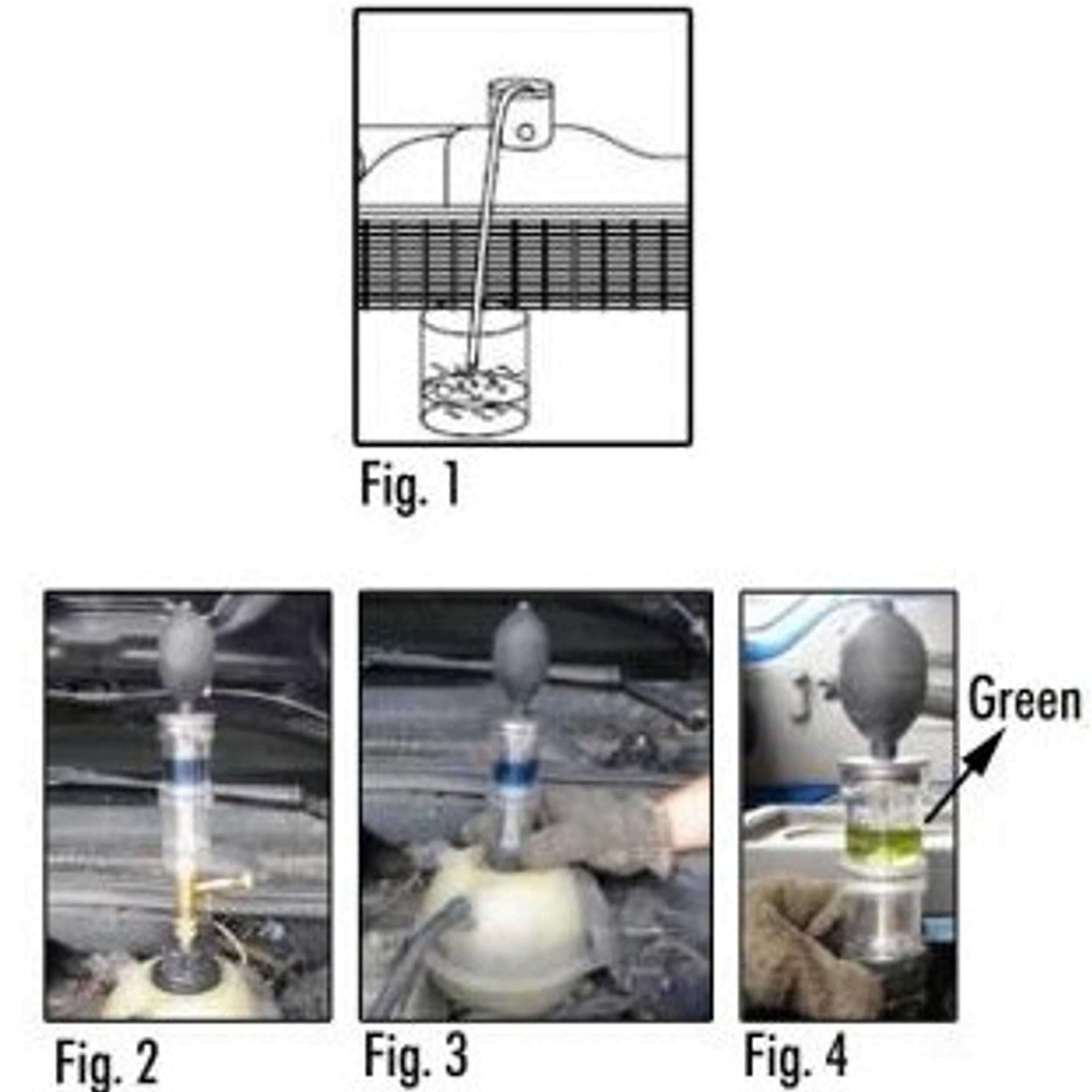 Fig. 1

Green

Fig. 2

Fig. 3

Fig. 4