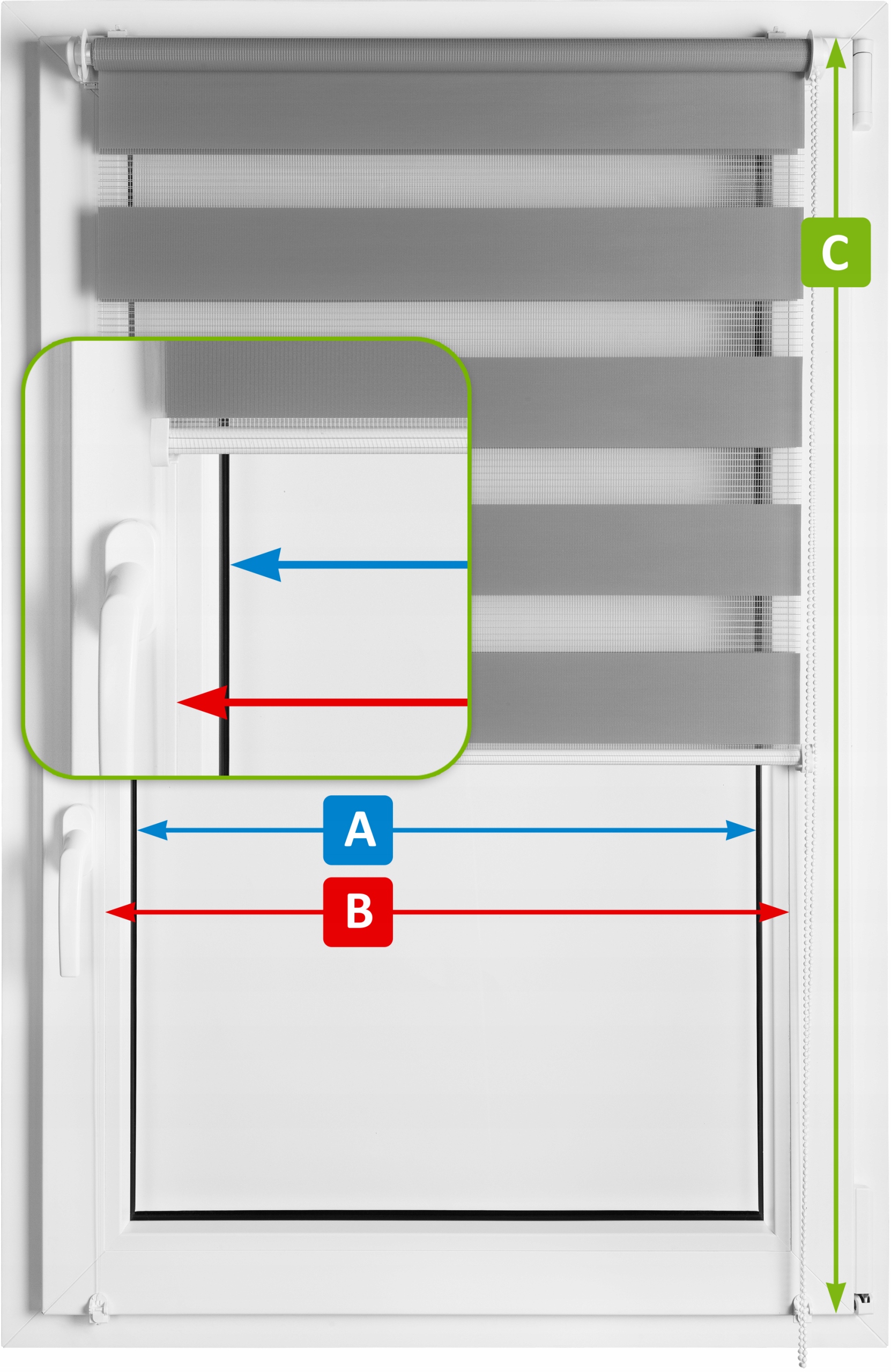 C

A

B