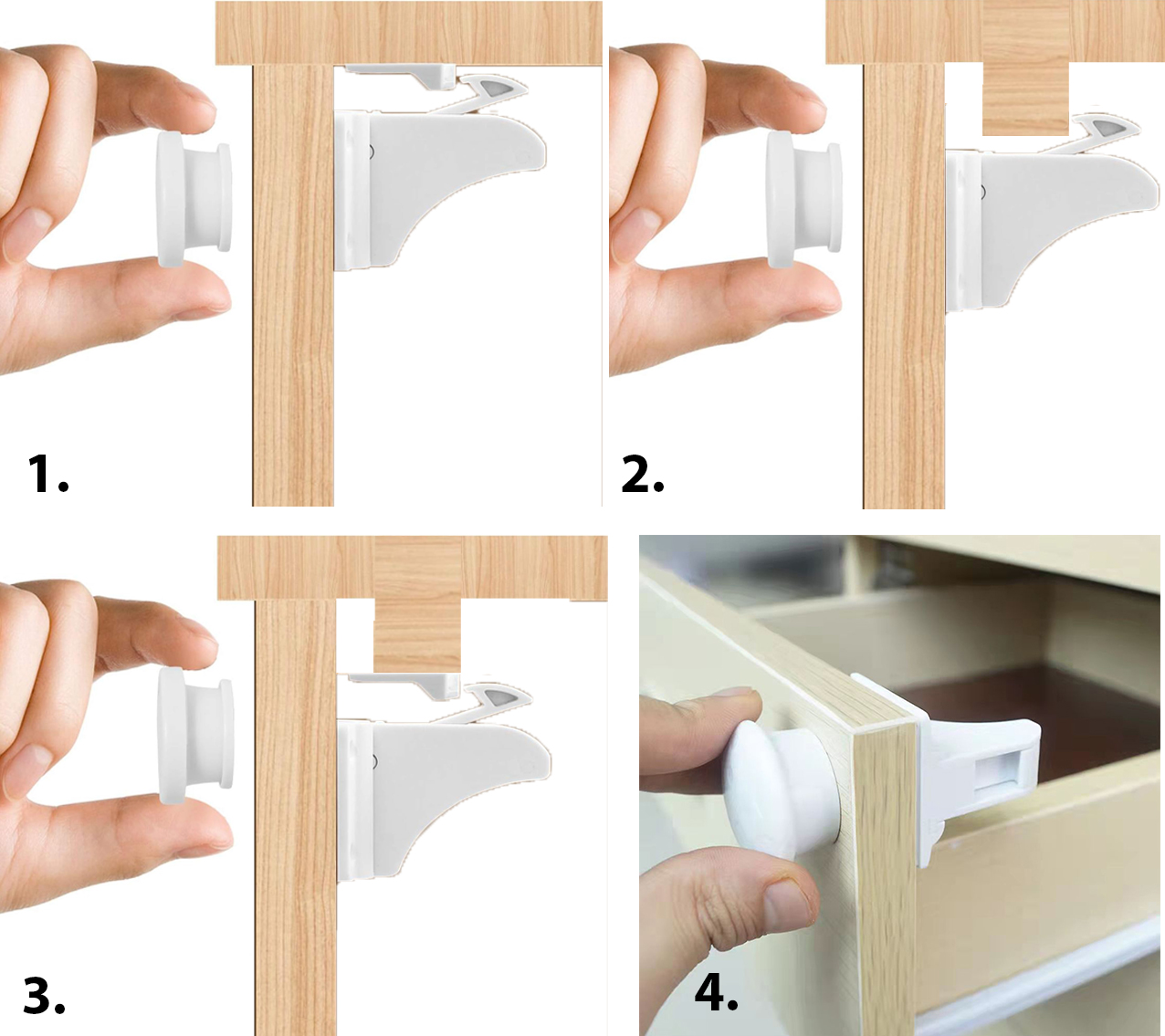 1.

2.

3.

4.