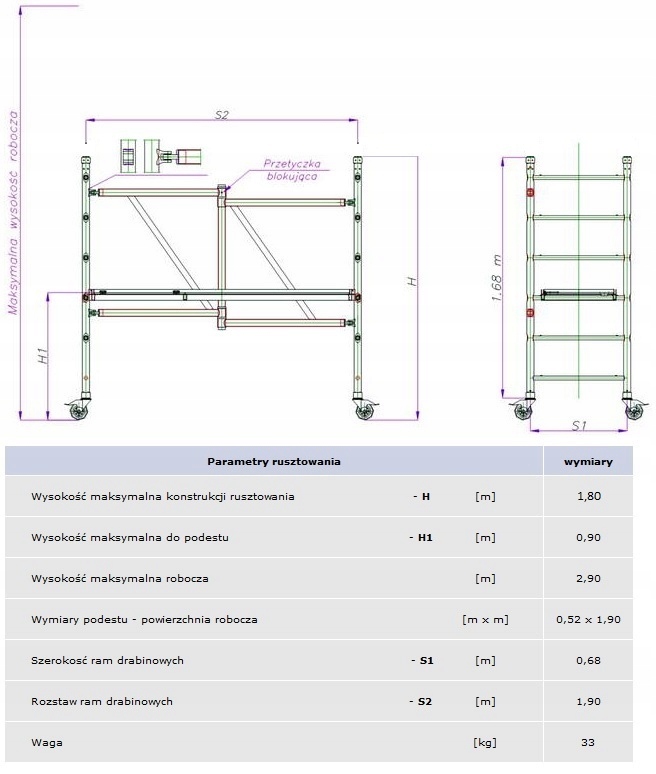 Maksymalna wysokość robocza

S2

Przetyczka blokująca

H

H1

1.68 m

S1

| Parametry rusztowania | | | wymiary |
|---|---|---|---|
| Wysokość maksymalna konstrukcji rusztowania | - H | [m] | 1,80 |
| Wysokość maksymalna do podestu | - H1 | [m] | 0,90 |
| Wysokość maksymalna robocza | | [m] | 2,90 |
| Wymiary podestu - powierzchnia robocza | | [m x m] | 0,52 x 1,90 |
| Szerokość ram drabinowych | - S1 | [m] | 0,68 |
| Rozstaw ram drabinowych | - S2 | [m] | 1,90 |
| Waga | | [kg] | 33 |