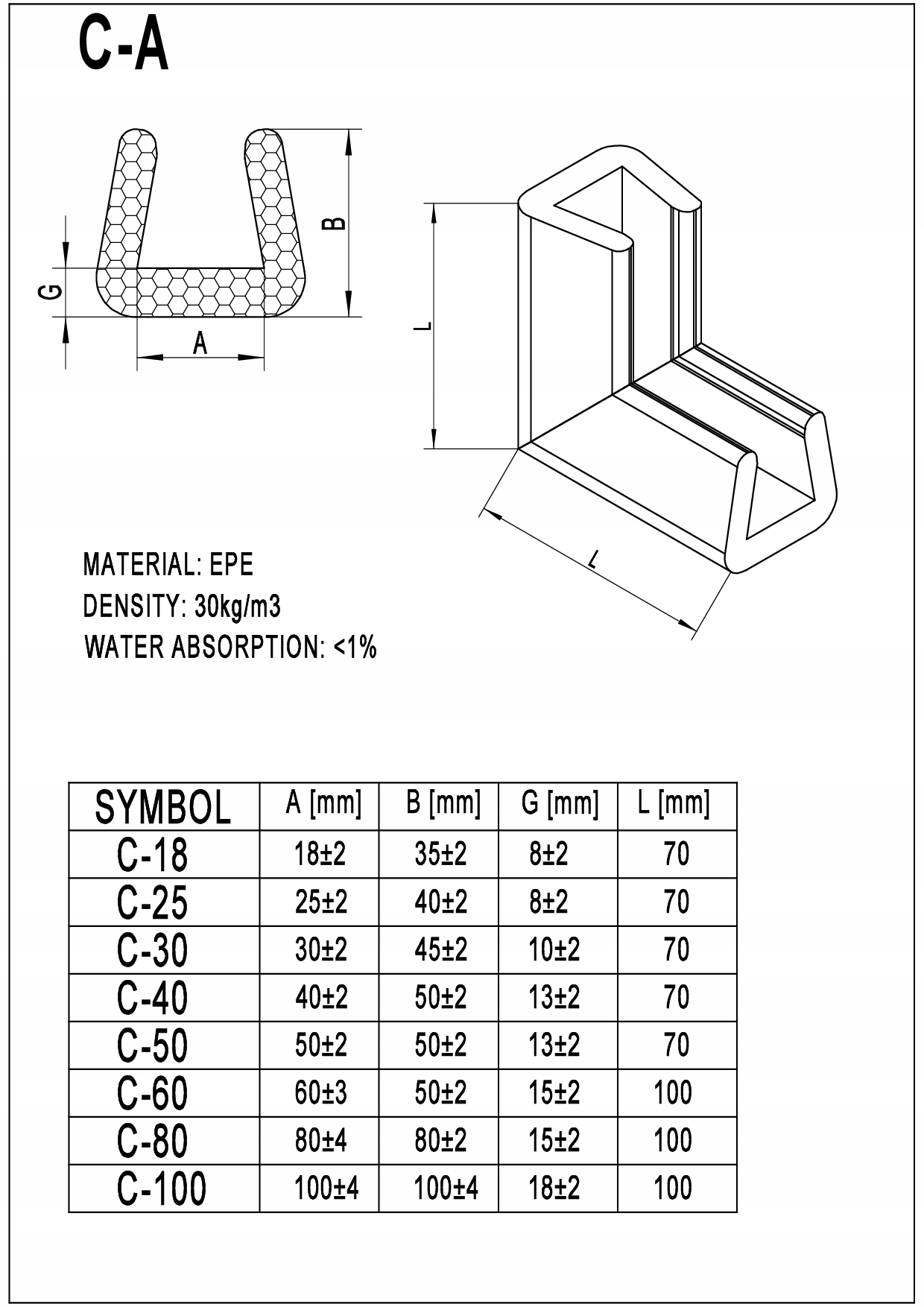 C-A

B

G

A

L

L

MATERIAL: EPE
DENSITY: 30kg/m3
WATER ABSORPTION: <1%

| SYMBOL | A [mm] | B [mm] | G [mm] | L [mm] |
|---|---|---|---|---|
| C-18 | 18±2 | 35±2 | 8±2 | 70 |
| C-25 | 25±2 | 40±2 | 8±2 | 70 |
| C-30 | 30±2 | 45±2 | 10±2 | 70 |
| C-40 | 40±2 | 50±2 | 13±2 | 70 |
| C-50 | 50±2 | 50±2 | 13±2 | 70 |
| C-60 | 60±3 | 50±2 | 15±2 | 100 |
| C-80 | 80±4 | 80±2 | 15±2 | 100 |
| C-100 | 100±4 | 100±4 | 18±2 | 100 |