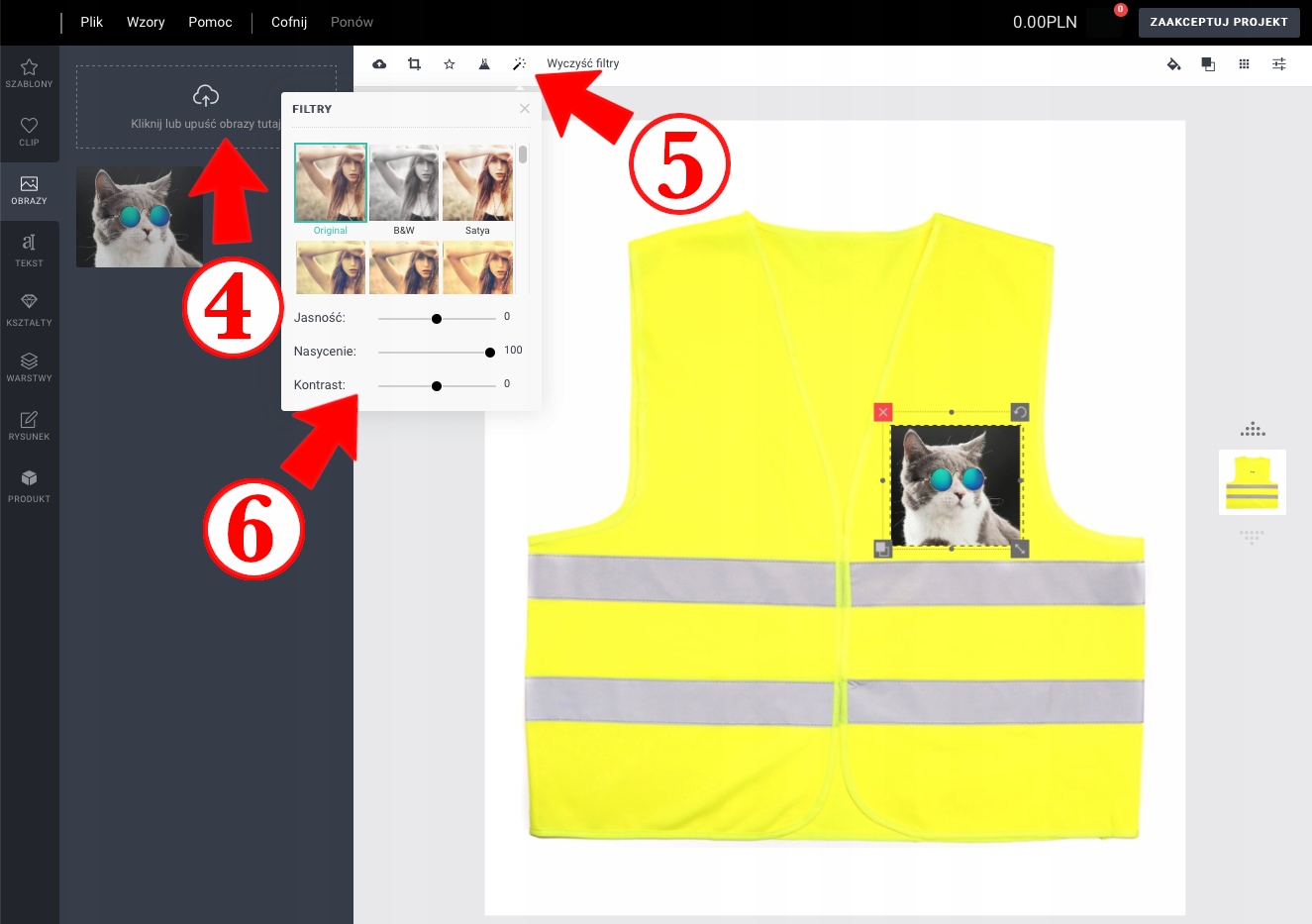 Plik Wzory Pomoc Cofnij Ponów

0.00PLN 0 ZAAKCEPTUJ PROJEKT

SZABLONY
CLIP
OBRAZY
TEKST
KSZTAŁTY
WARSTWY
RYSUNEK
PRODUKT

Kliknij lub upuść obrazy tutaj

Wyczyść filtry

FILTRY

Original
B&W
Satya

Jasność: 0
Nasycenie: 100
Kontrast: 0

4
5
6