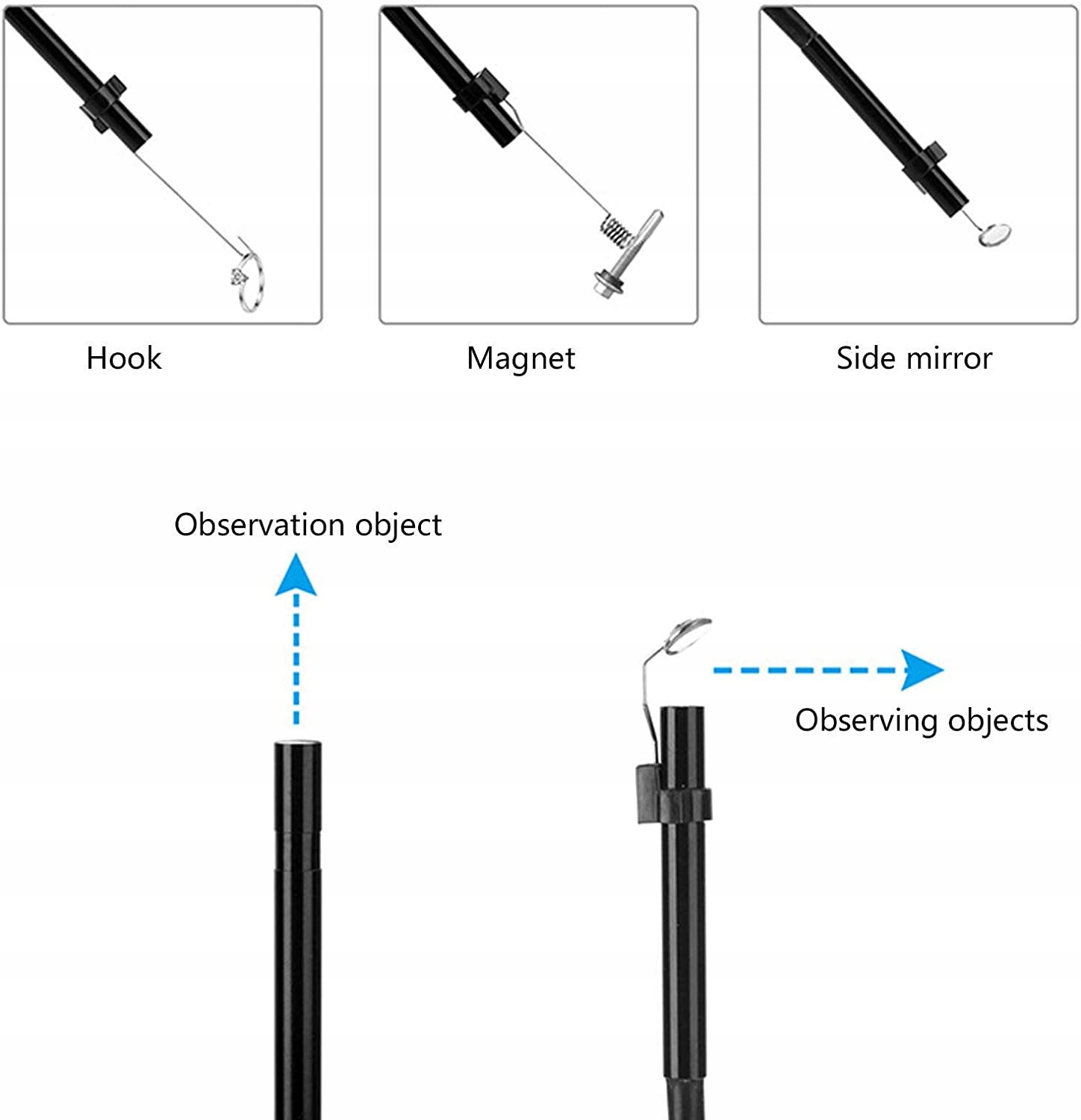 Hook

Magnet

Side mirror

Observation object

Observing objects