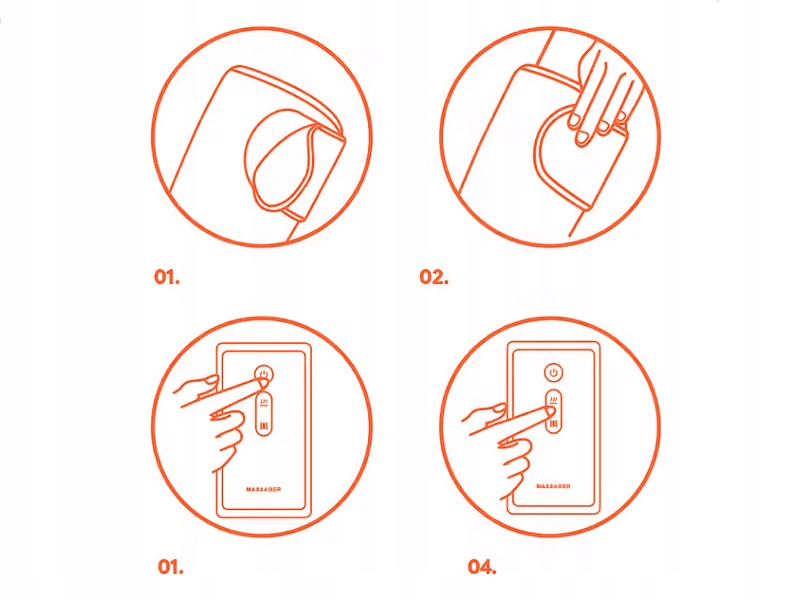 01.

02.

MASSAGER

01.

MASSAGER

04.