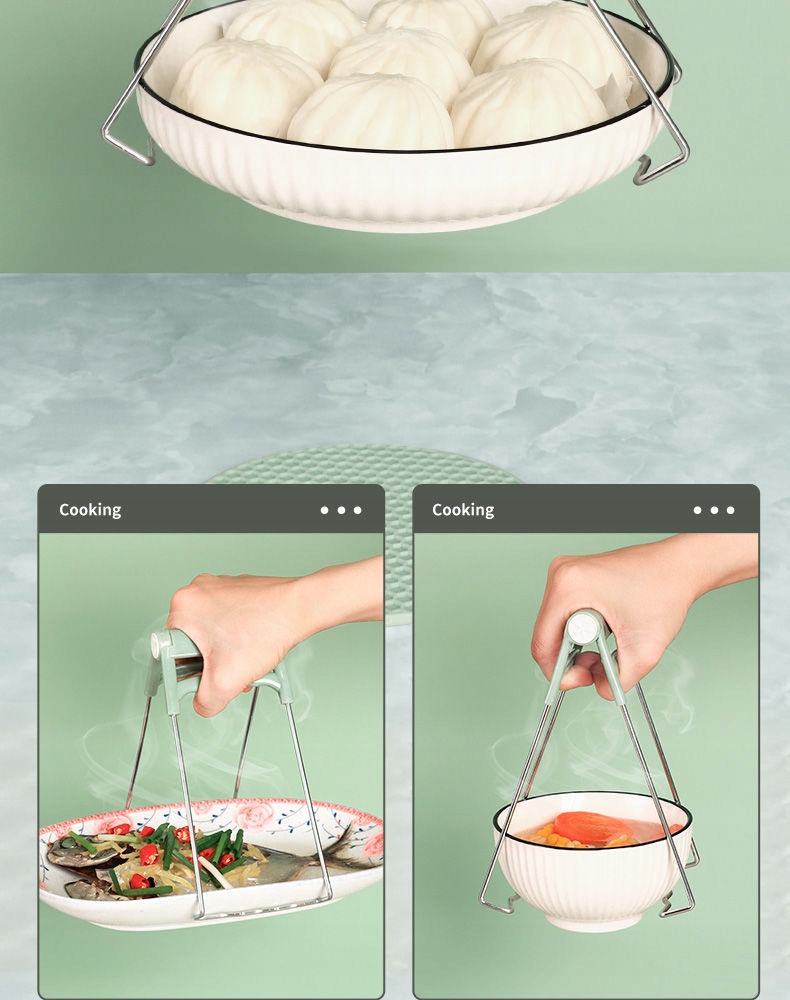 Cooking

Cooking