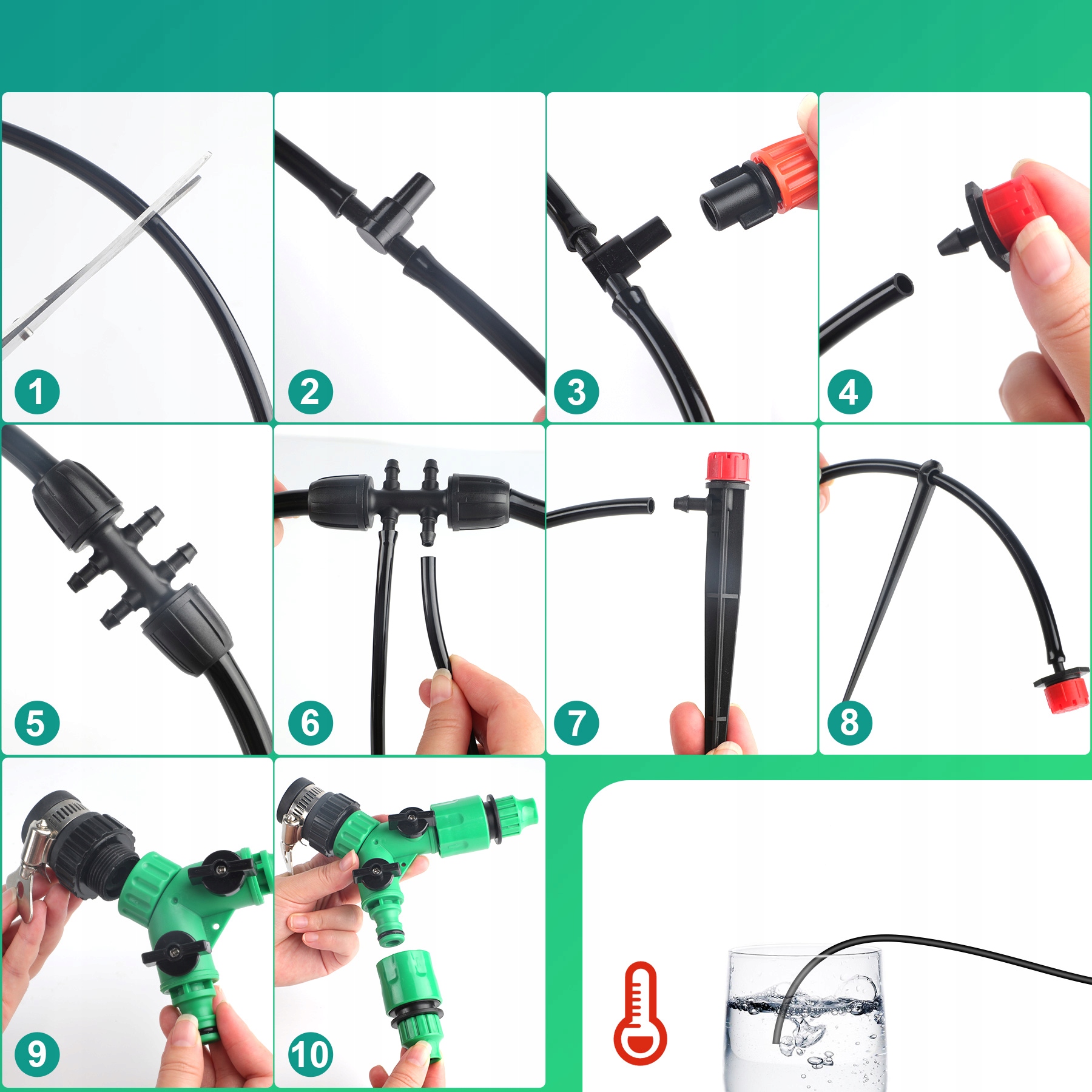 1
2
3
4
5
6
7
8
9
10