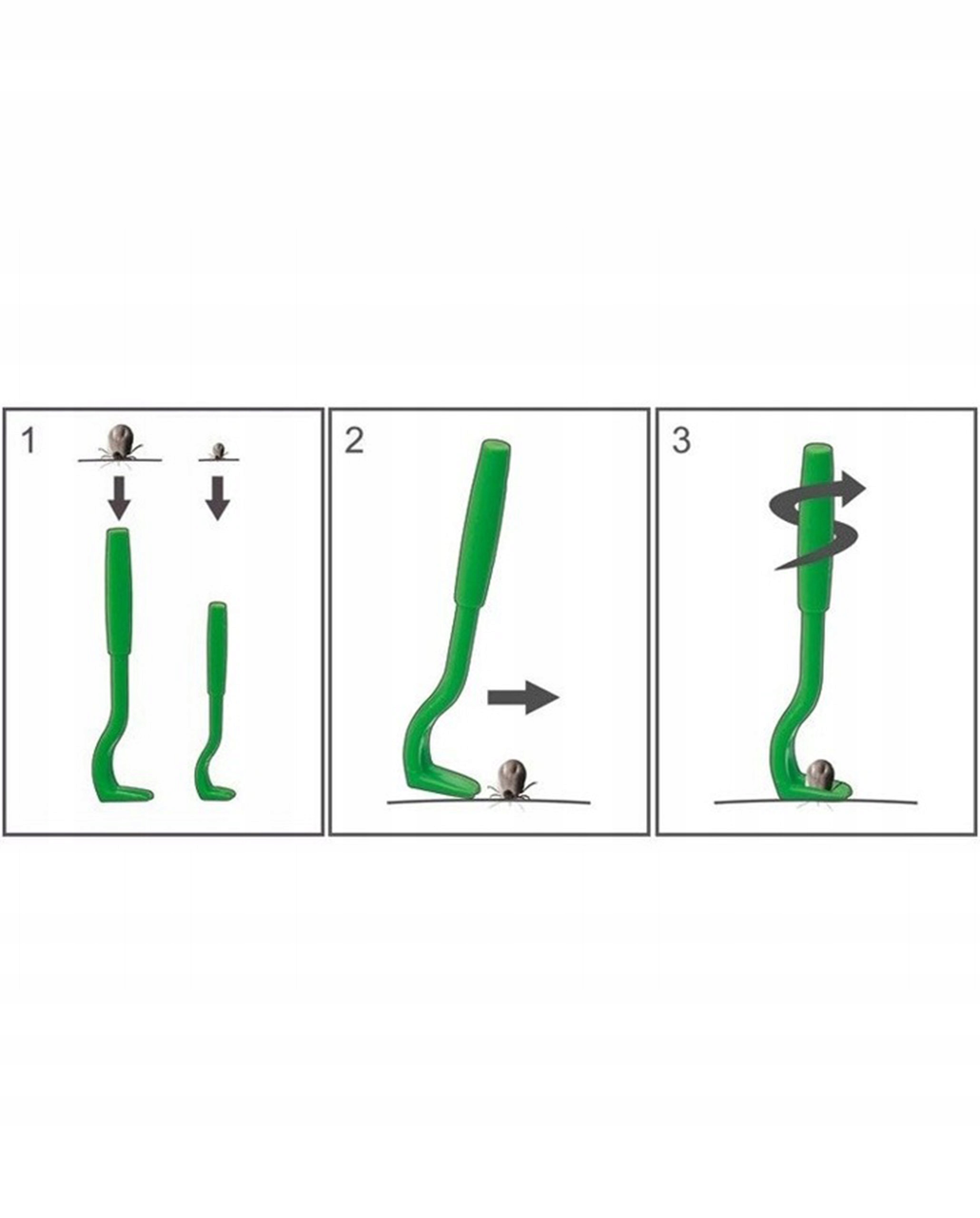 1

2

3