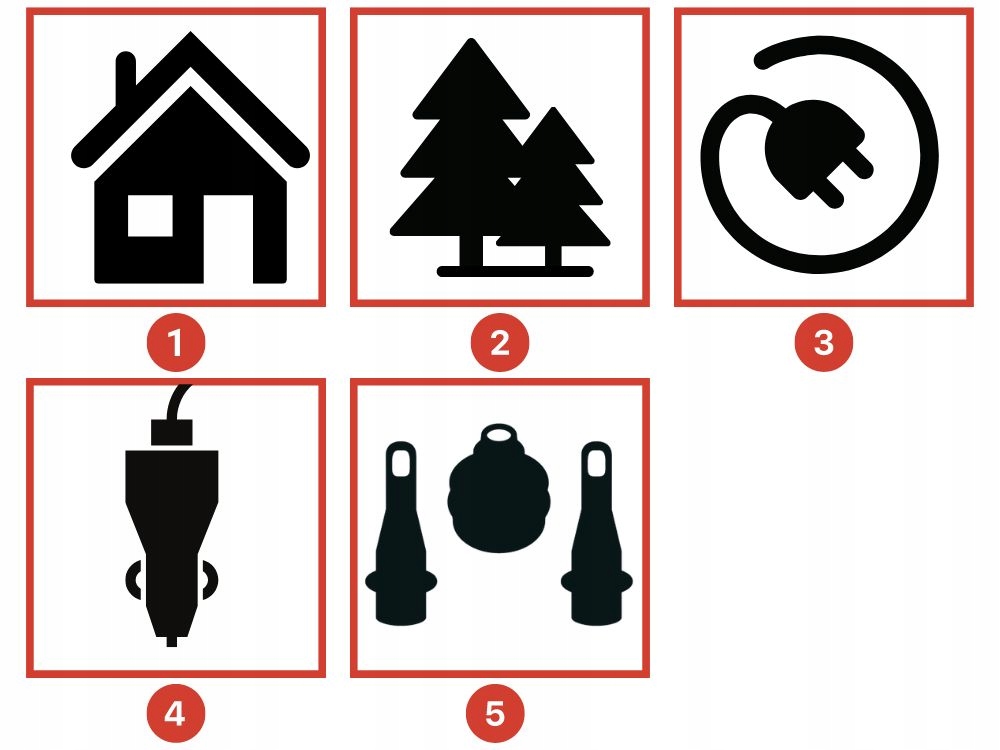 1
2
3
4
5