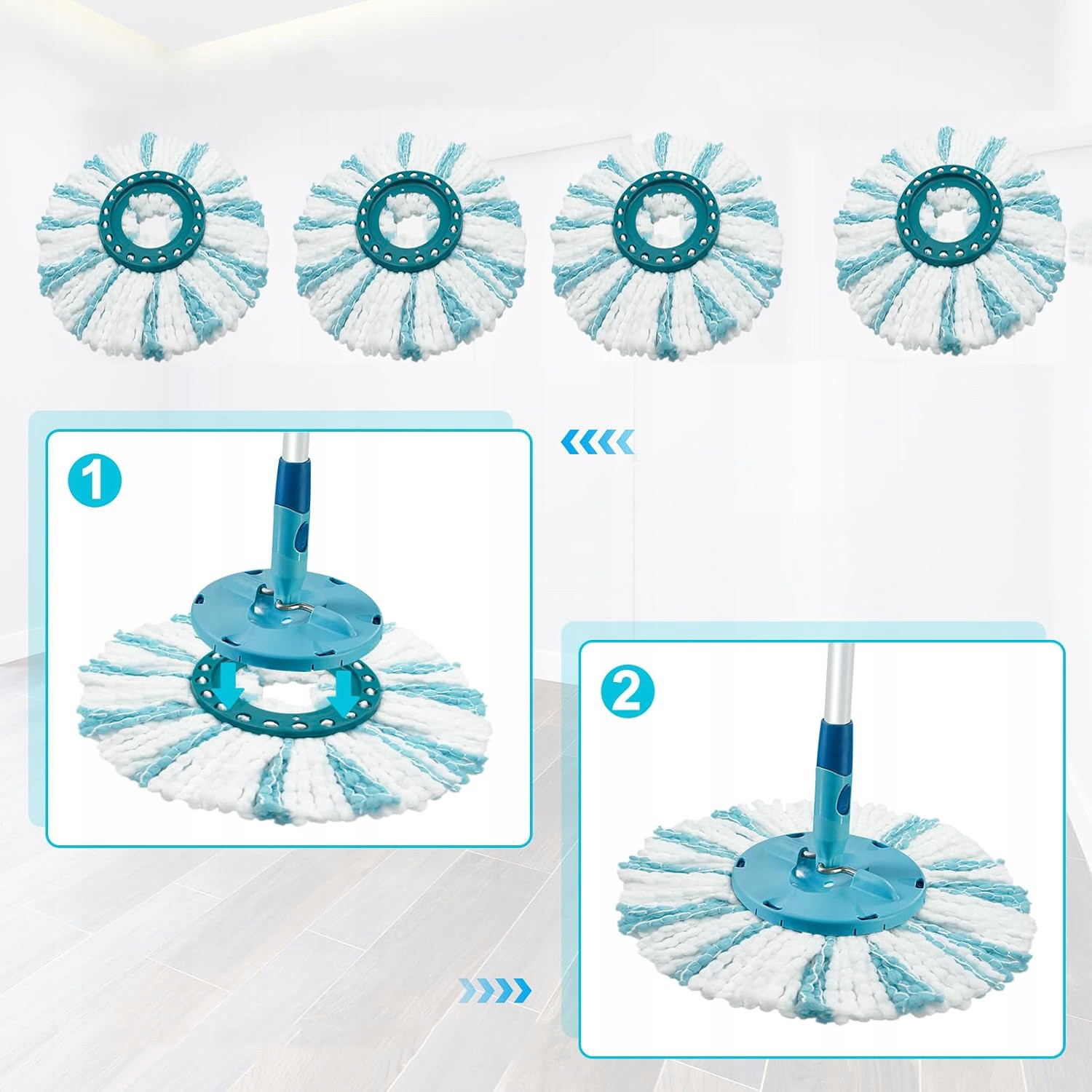 1

2