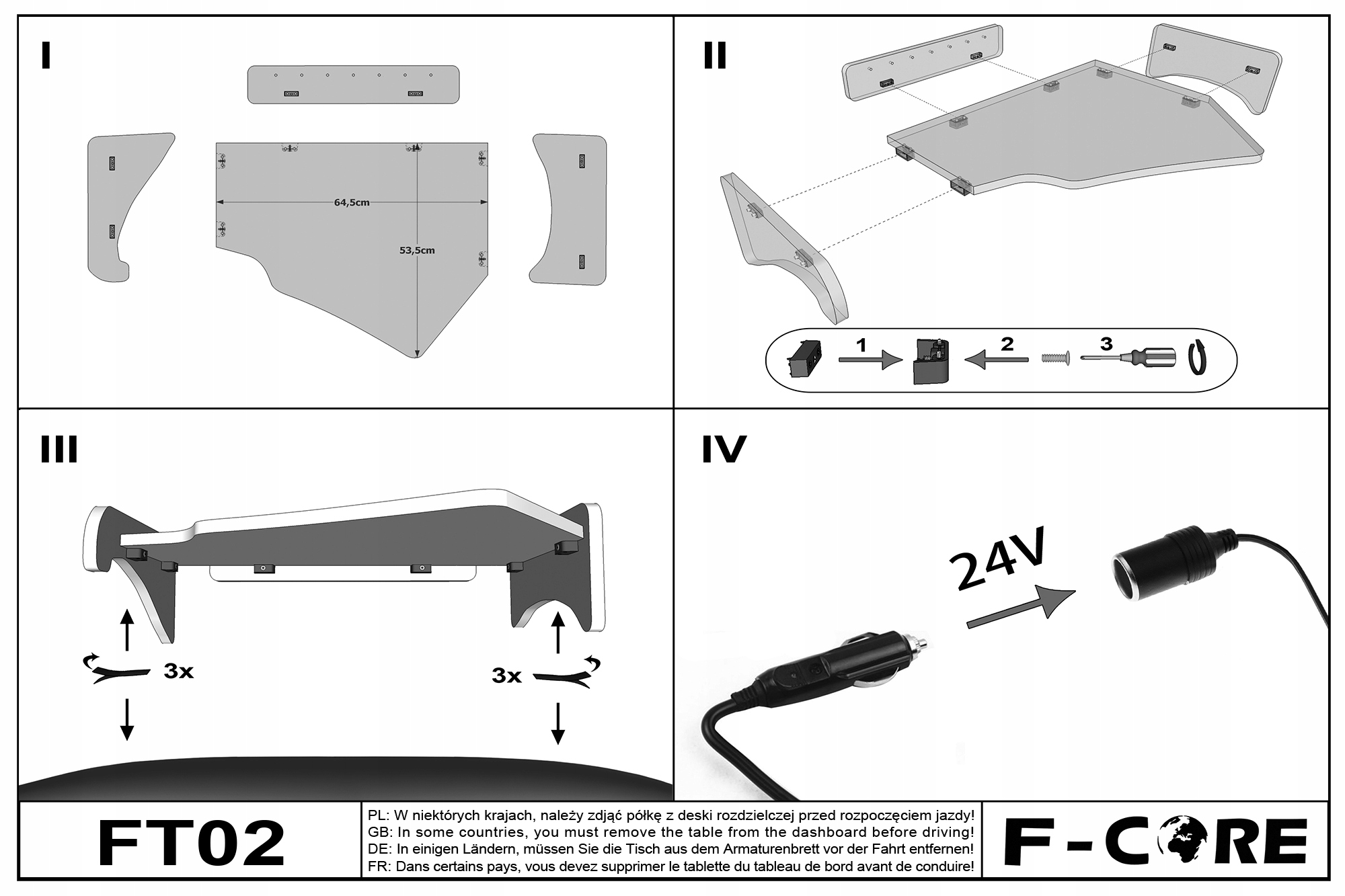 I

64,5cm

53,5cm

II

1

2

3

III

3x

3x

IV

24V

FT02

PL: W niektórych krajach, należy zdjąć półkę z deski rozdzielczej przed rozpoczęciem jazdy!
GB: In some countries, you must remove the table from the dashboard before driving!
DE: In einigen Ländern, müssen Sie die Tisch aus dem Armaturenbrett vor der Fahrt entfernen!
FR: Dans certains pays, vous devez supprimer le tablette du tableau de bord avant de conduire!

F-CORE