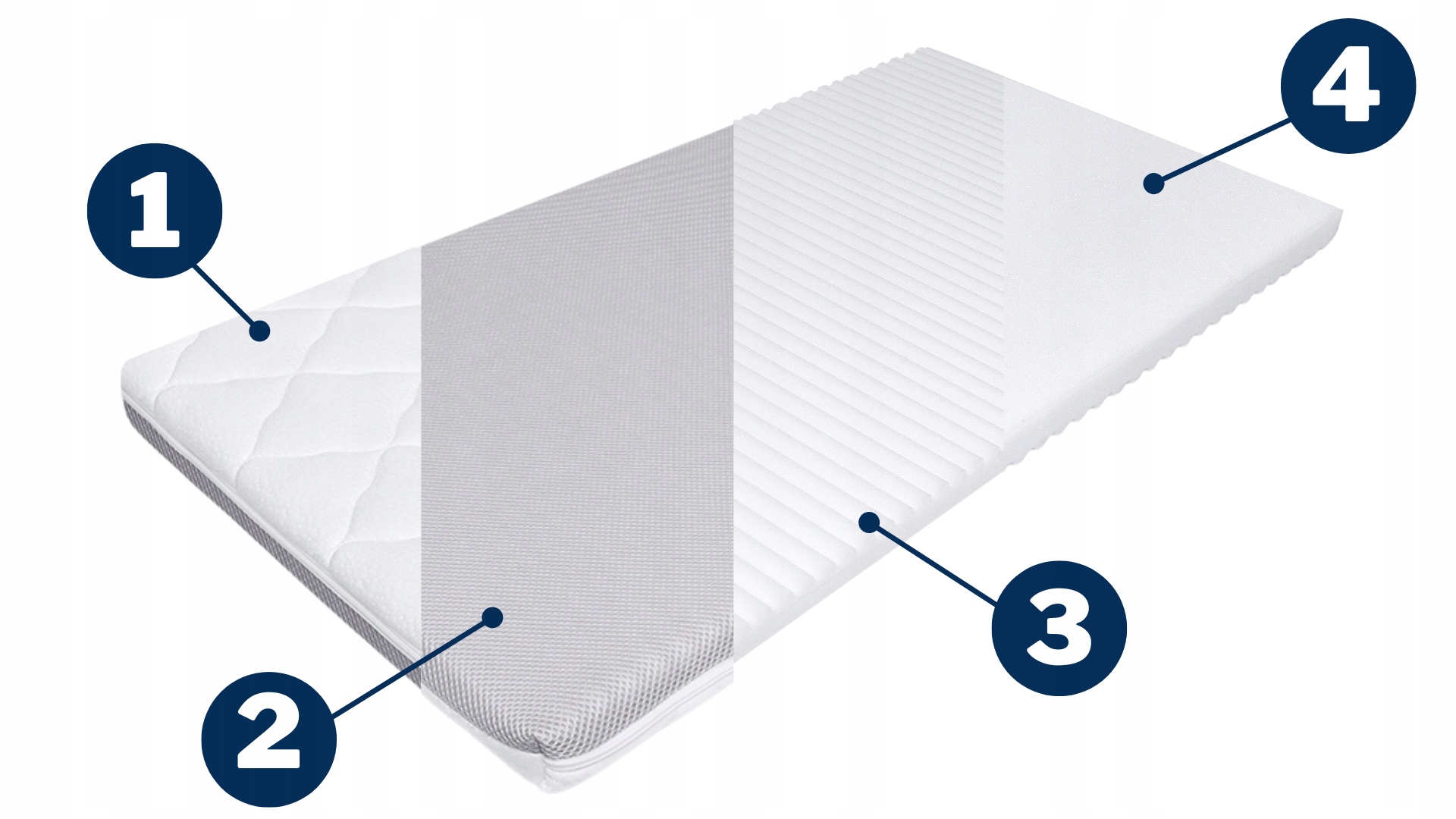 1

2

3

4