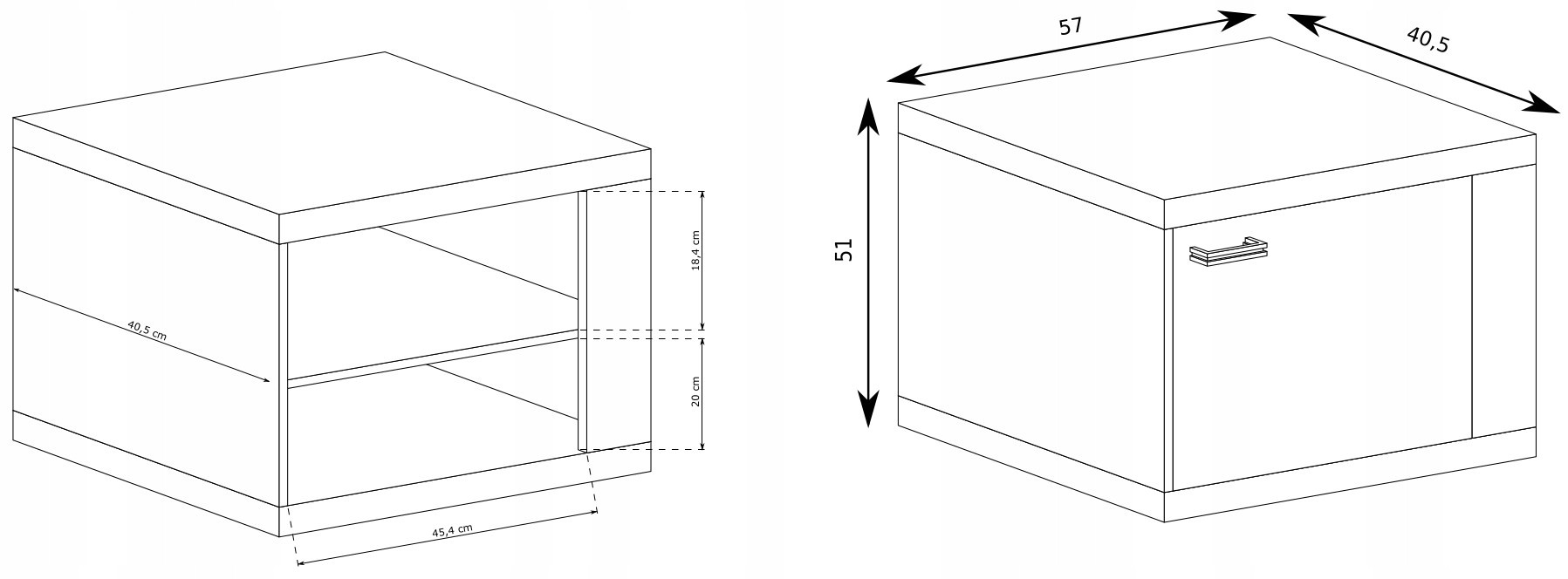 40,5 cm

18,4 cm

20 cm

45,4 cm

57

40,5

51