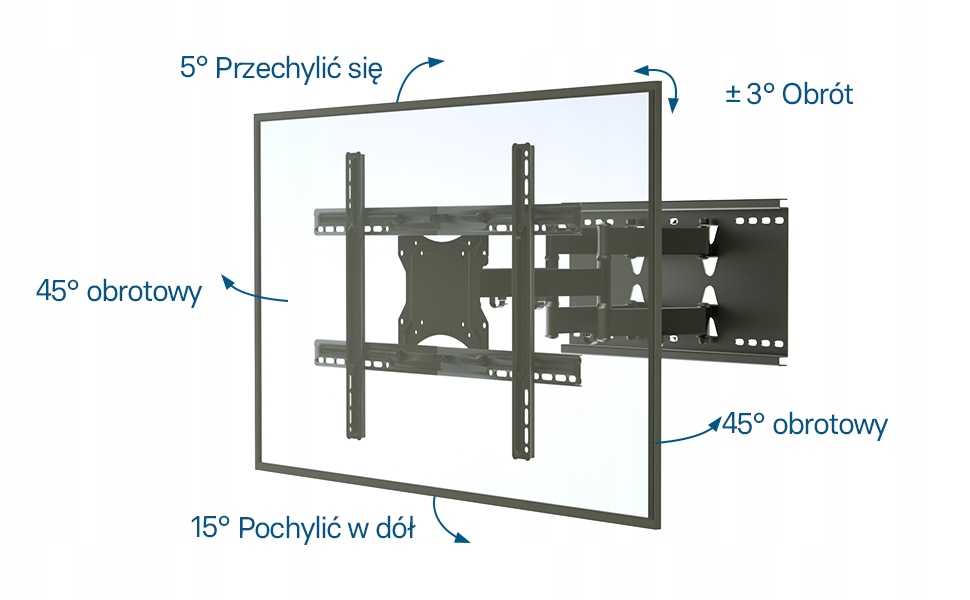 5° Przechylić się

± 3° Obrót

45° obrotowy

45° obrotowy

15° Pochylić w dół