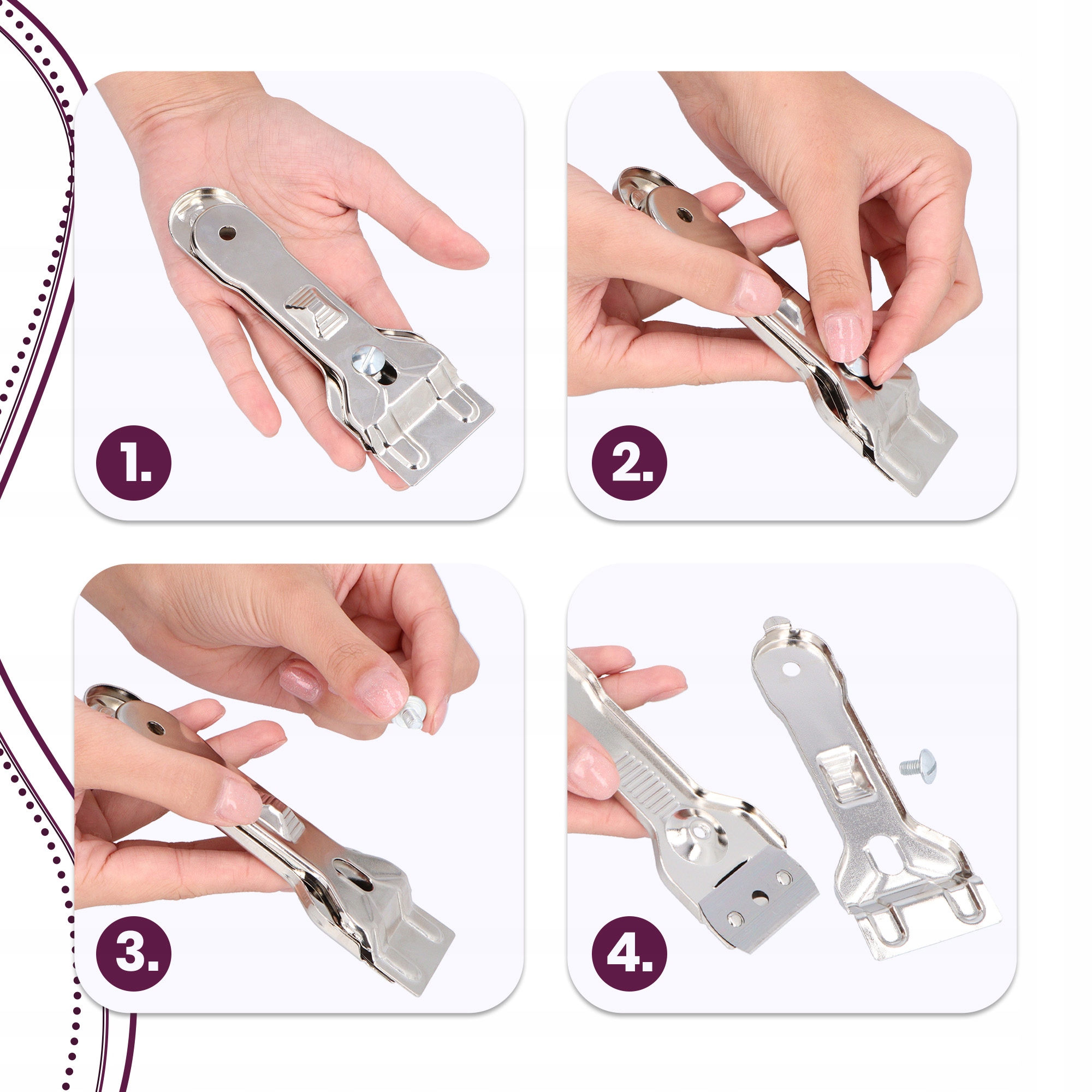 1.

2.

3.

4.