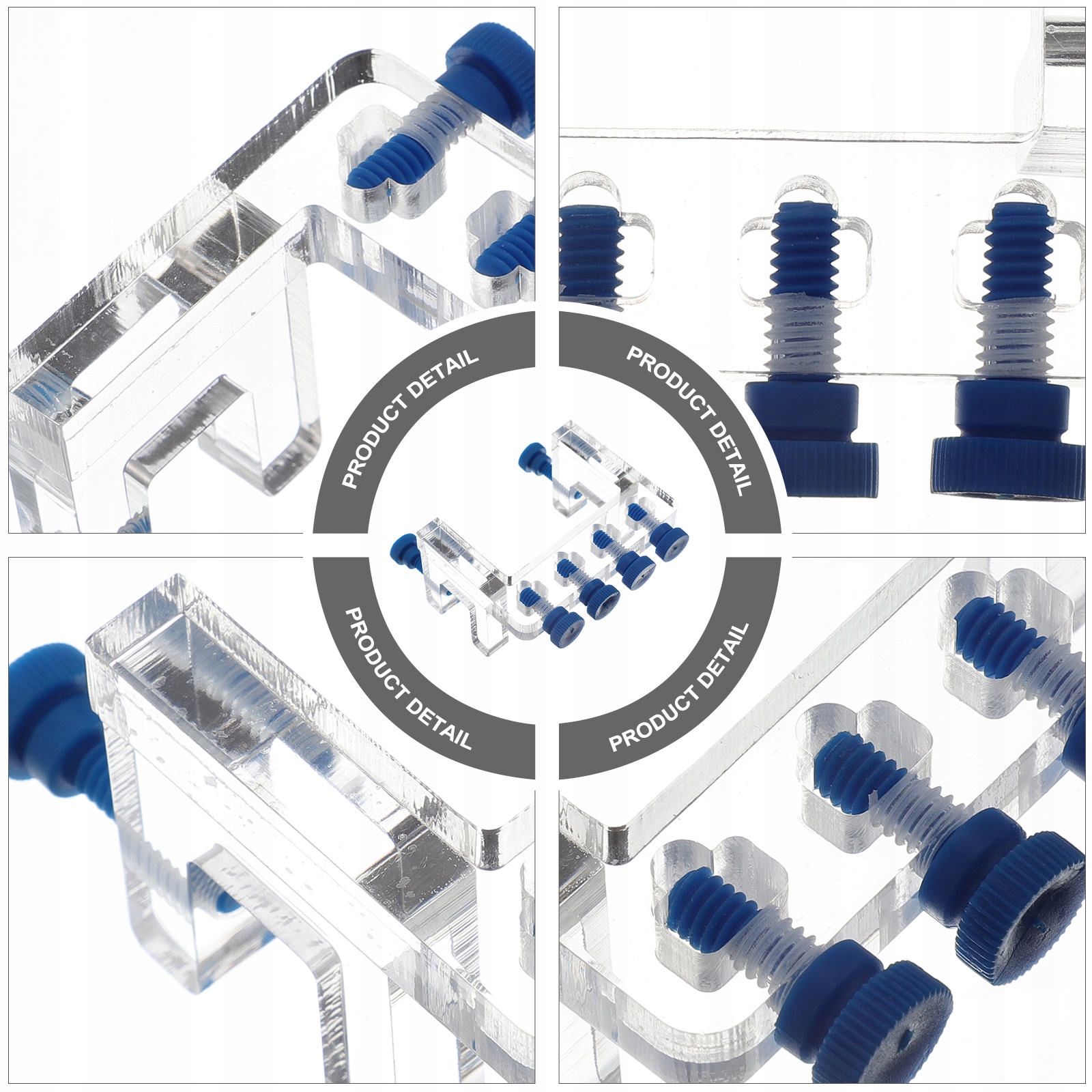 PRODUCT DETAIL

PRODUCT DETAIL

PRODUCT DETAIL

PRODUCT DETAIL