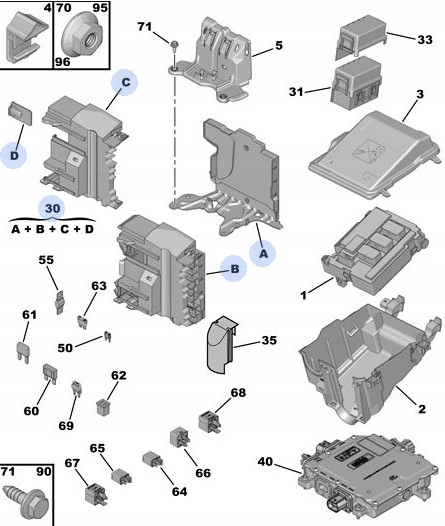 4
70 95
96
71
5
33
31
3
C
D
30
A + B + C + D
A
B
1
55
63
61
50
35
62
60
69
68
2
65
67
66
64
40
71 90