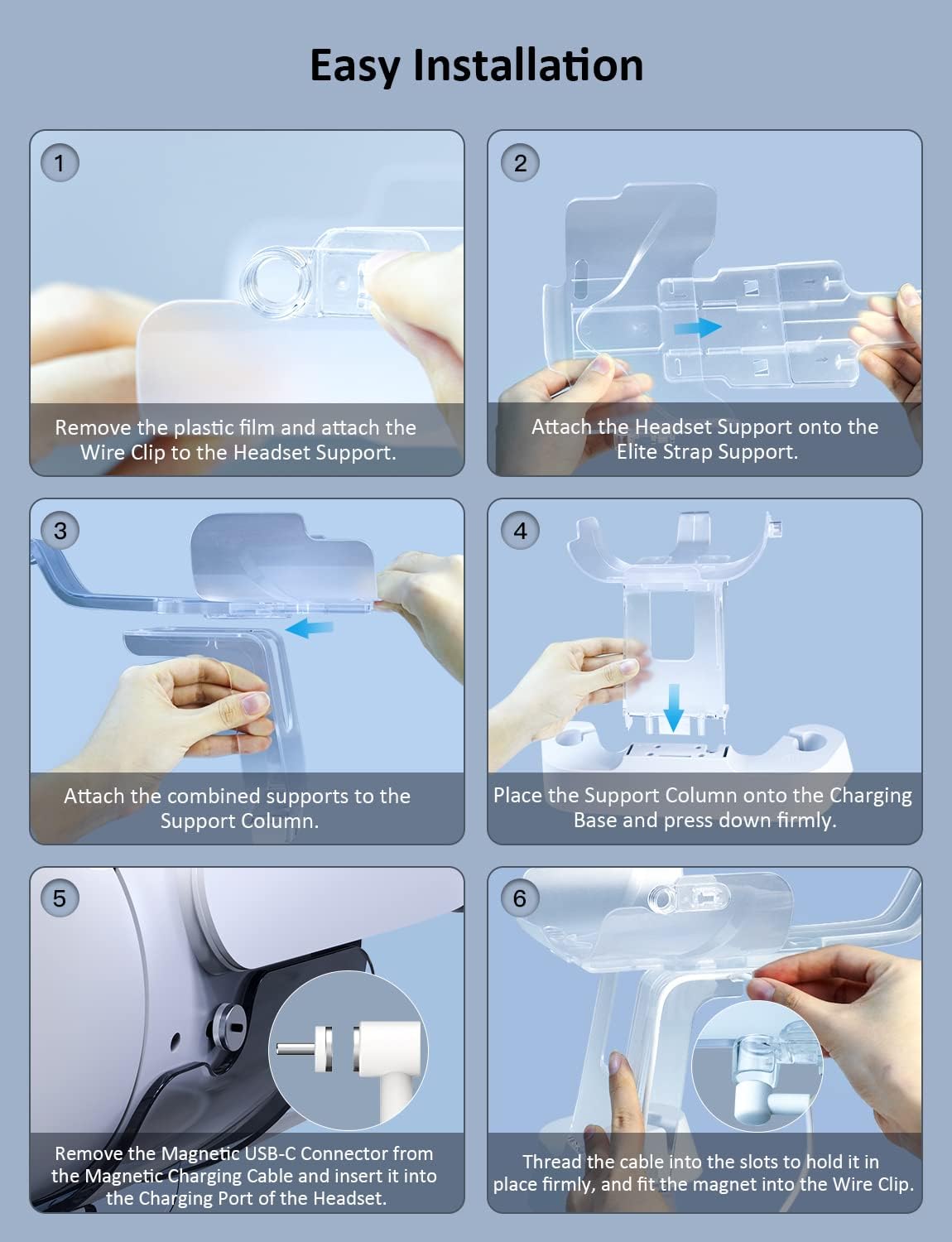 Easy Installation

1

Remove the plastic film and attach the Wire Clip to the Headset Support.

2

Attach the Headset Support onto the Elite Strap Support.

3

Attach the combined supports to the Support Column.

4

Place the Support Column onto the Charging Base and press down firmly.

5

Remove the Magnetic USB-C Connector from the Magnetic Charging Cable and insert it into the Charging Port of the Headset.

6

Thread the cable into the slots to hold it in place firmly, and fit the magnet into the Wire Clip.