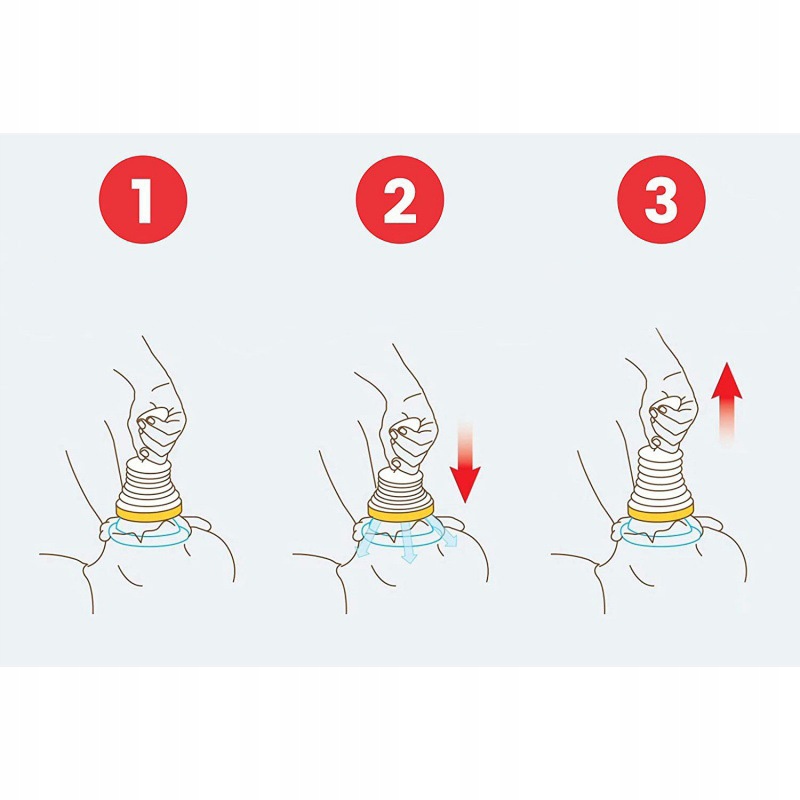 1

2

3