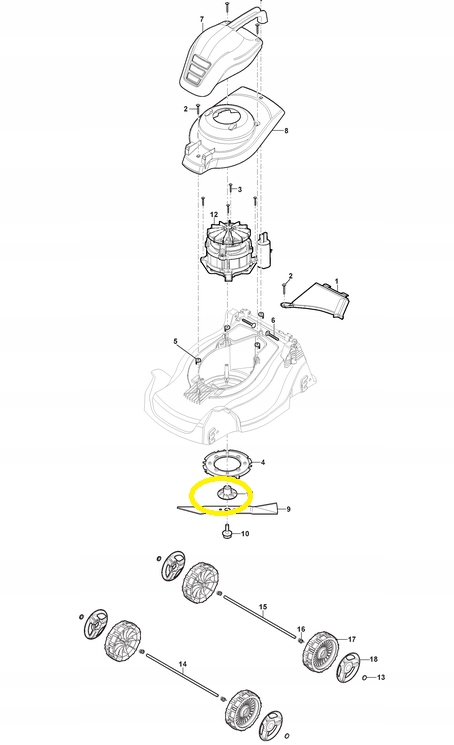 7
2
8
3
12
2
1
6
5
4
9
10
15
16
17
18
13
14