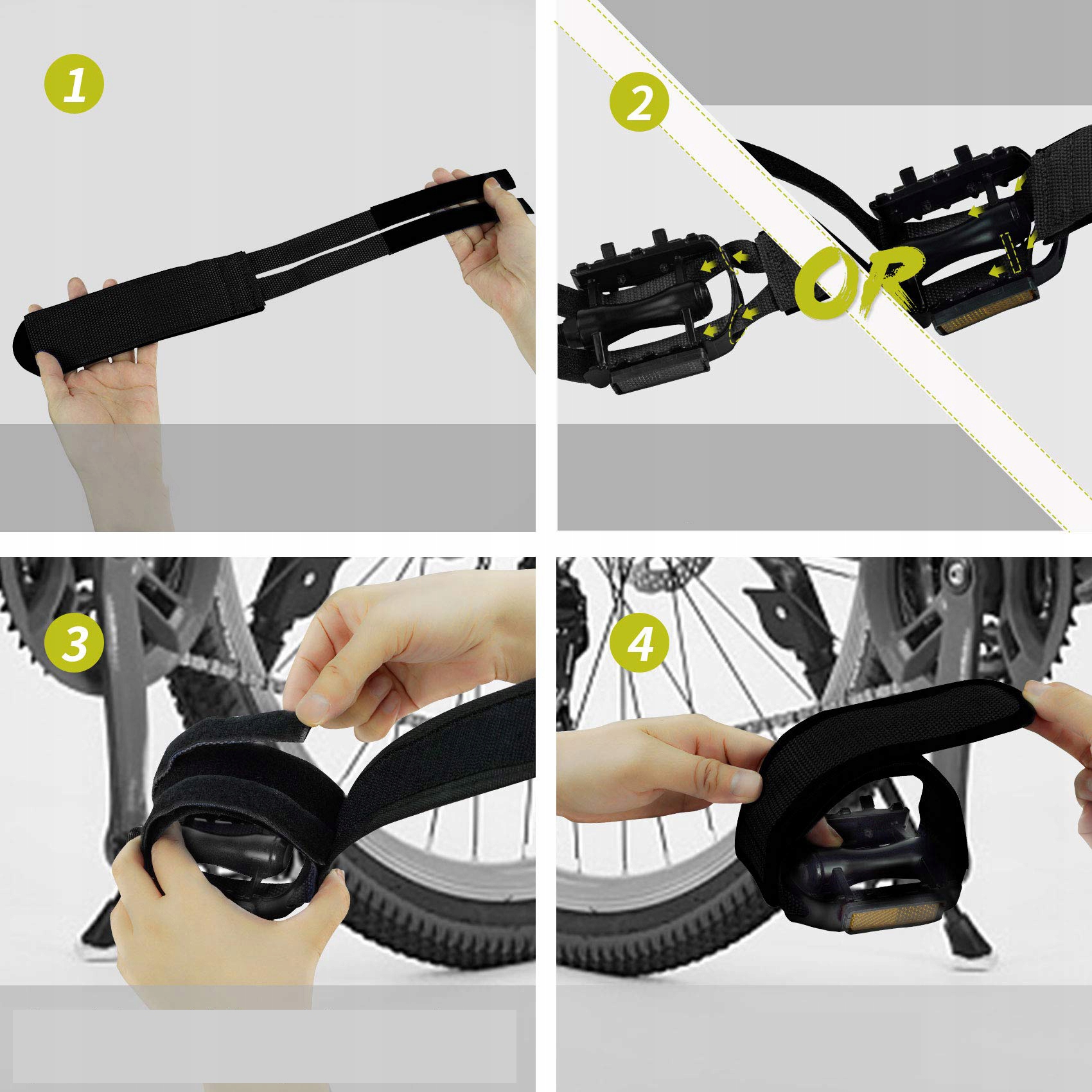 1

2

OR

3

4