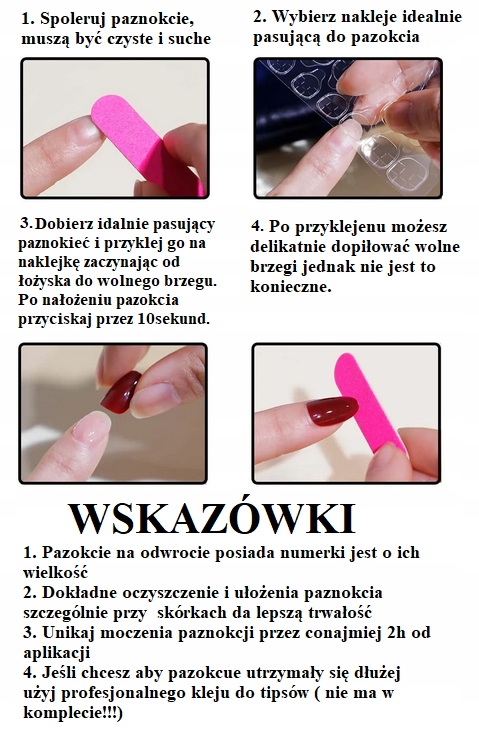 1. Spoleruj paznokcie, muszą być czyste i suche

2. Wybierz nakleje idealnie pasującą do pazokcia

3. Dobierz idalnie pasujący paznokieć i przyklej go na naklejkę zaczynając od łożyska do wolnego brzegu. Po nałożeniu pazokcia przyciskaj przez 10sekund.

4. Po przyklejenu możesz delikatnie dopiłować wolne brzegi jednak nie jest to konieczne.

WSKAZÓWKI

1. Pazokcie na odwrocie posiada numerki jest o ich wielkość
2. Dokładne oczyszczenie i ułożenia paznokcia szczególnie przy skórkach da lepszą trwałość
3. Unikaj moczenia paznokcji przez conajmiej 2h od aplikacji
4. Jeśli chcesz aby pazokcue utrzymały się dłużej użyj profesjonalnego kleju do tipsów ( nie ma w komplecie!!!)