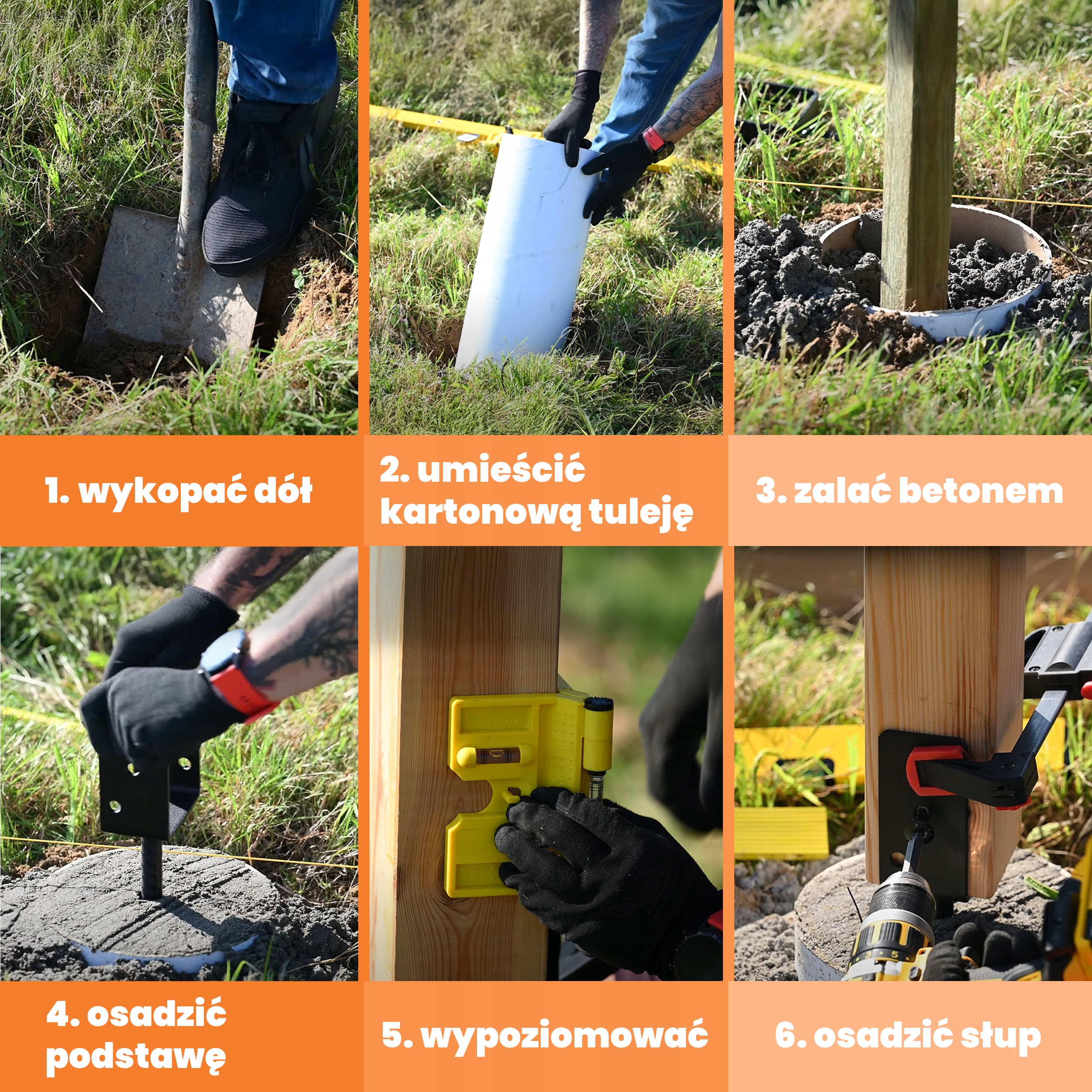 1. wykopać dół

2. umieścić kartonową tuleję

3. zalać betonem

4. osadzić podstawę

5. wypoziomować

6. osadzić słup