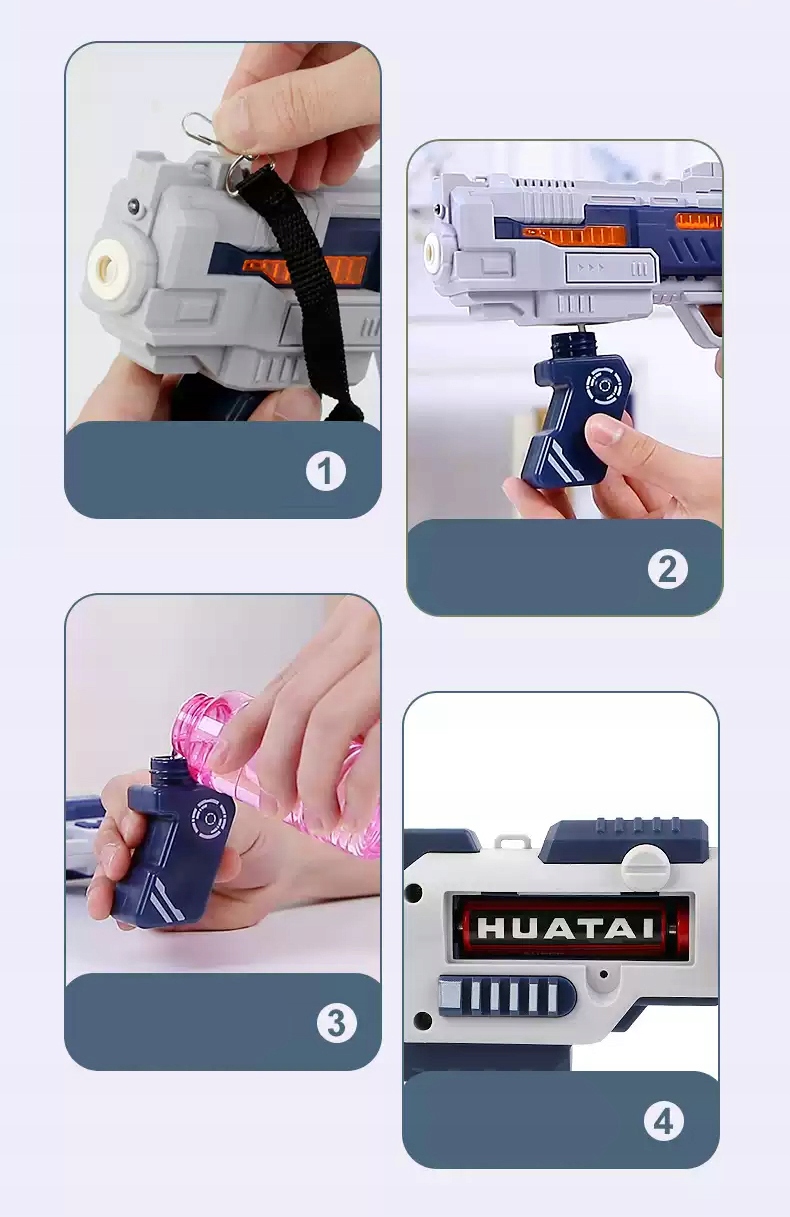 1

2

3

HUATAI

4