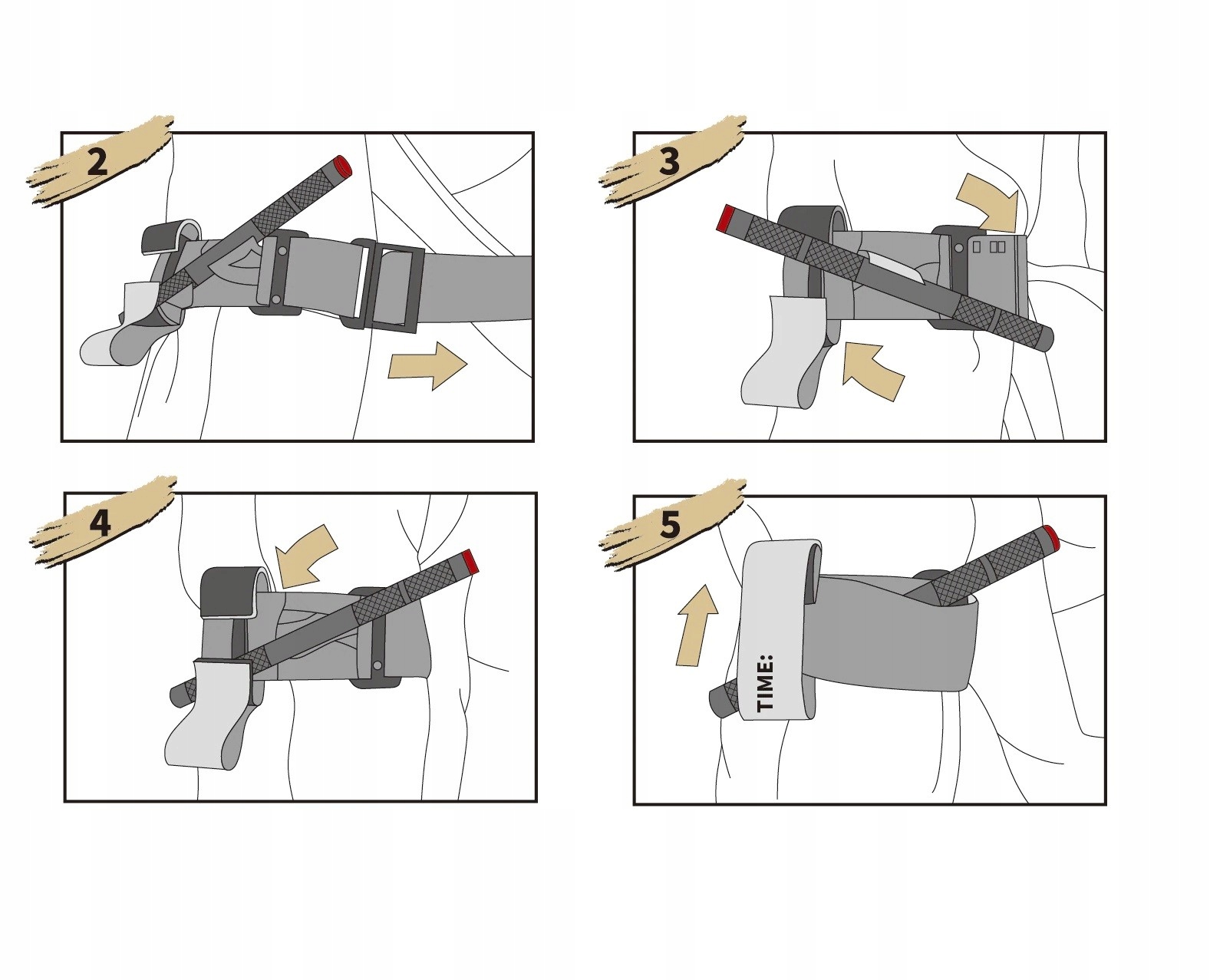 2

3

4

5

TIME: