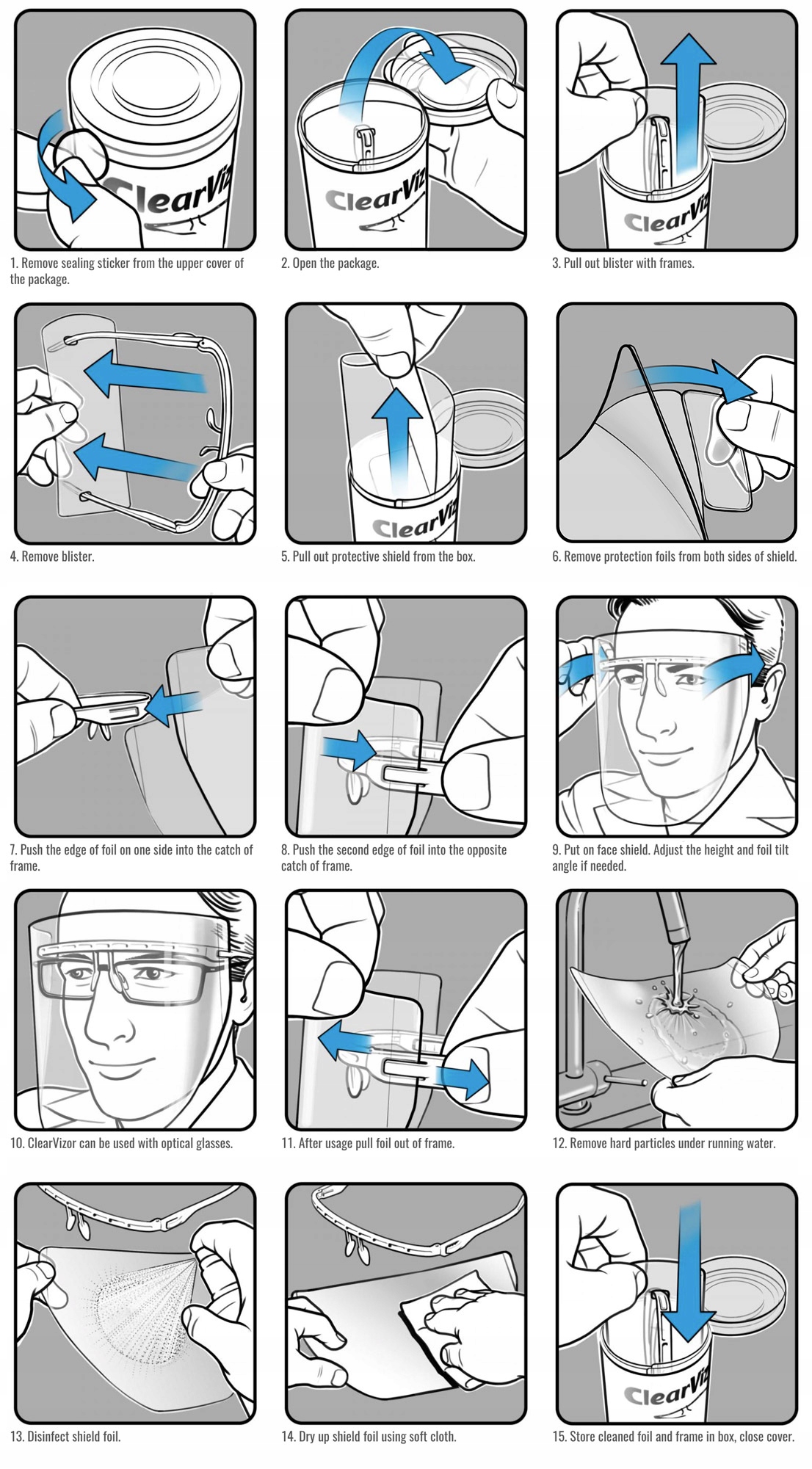 ClearViz

1. Remove sealing sticker from the upper cover of the package.

ClearViz

2. Open the package.

ClearViz

3. Pull out blister with frames.

4. Remove blister.

ClearViz

5. Pull out protective shield from the box.

6. Remove protection foils from both sides of shield.

7. Push the edge of foil on one side into the catch of frame.

8. Push the second edge of foil into the opposite catch of frame.

9. Put on face shield. Adjust the height and foil tilt angle if needed.

10. ClearVizor can be used with optical glasses.

11. After usage pull foil out of frame.

12. Remove hard particles under running water.

13. Disinfect shield foil.

14. Dry up shield foil using soft cloth.

ClearViz

15. Store cleaned foil and frame in box, close cover.