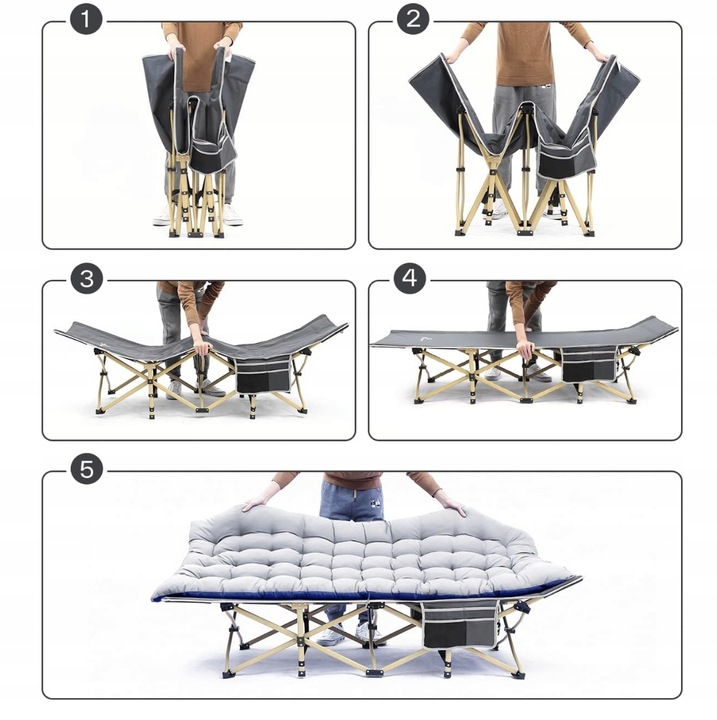 1

2

3

4

5