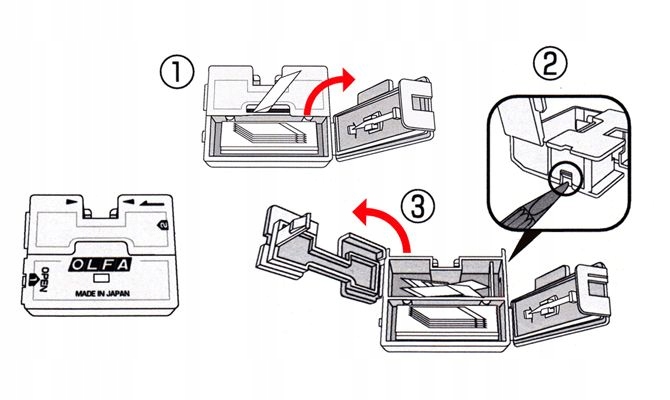 ①

②

③

2

OLFA

OPEN

MADE IN JAPAN